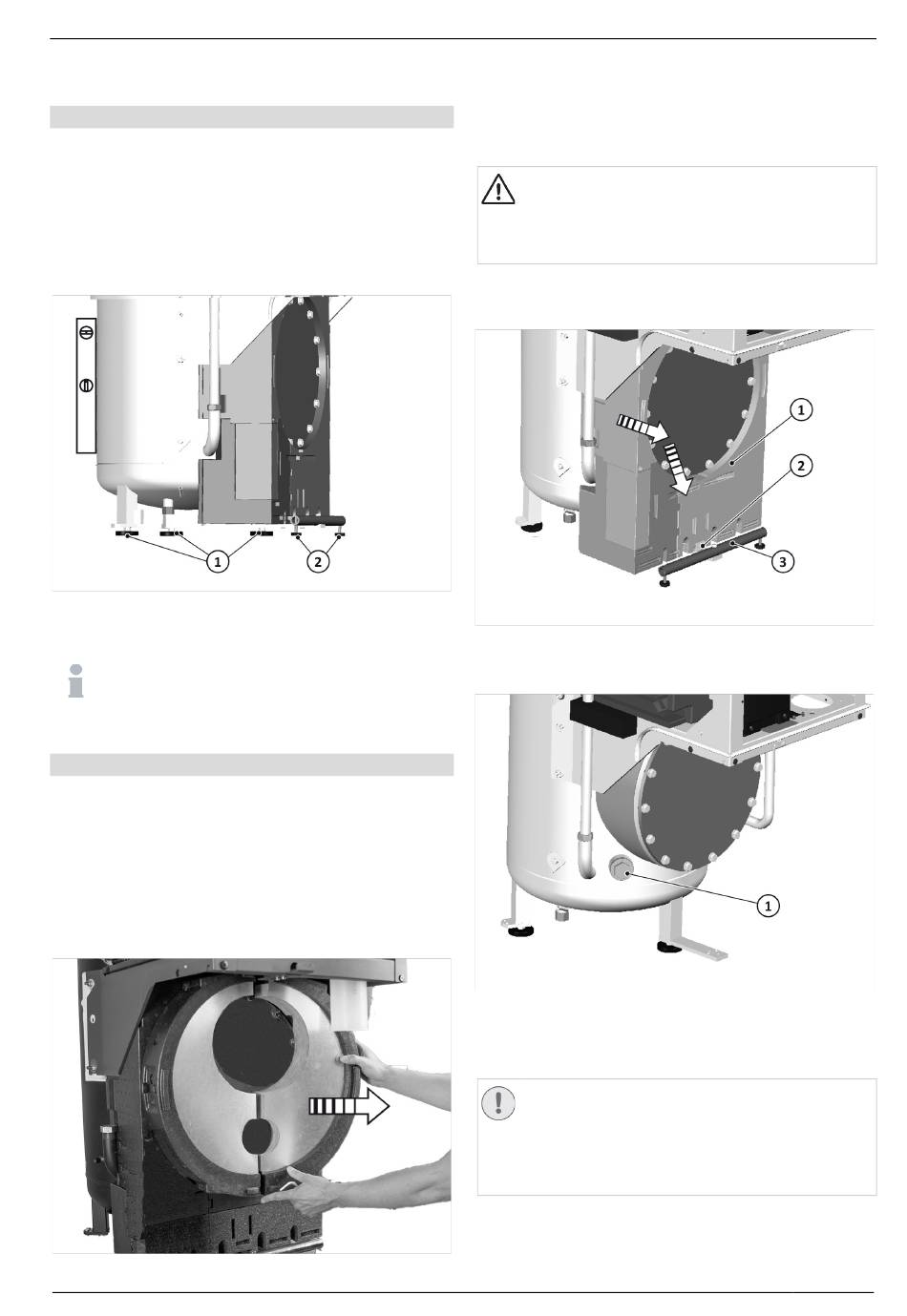 1

2

1

2

3

1