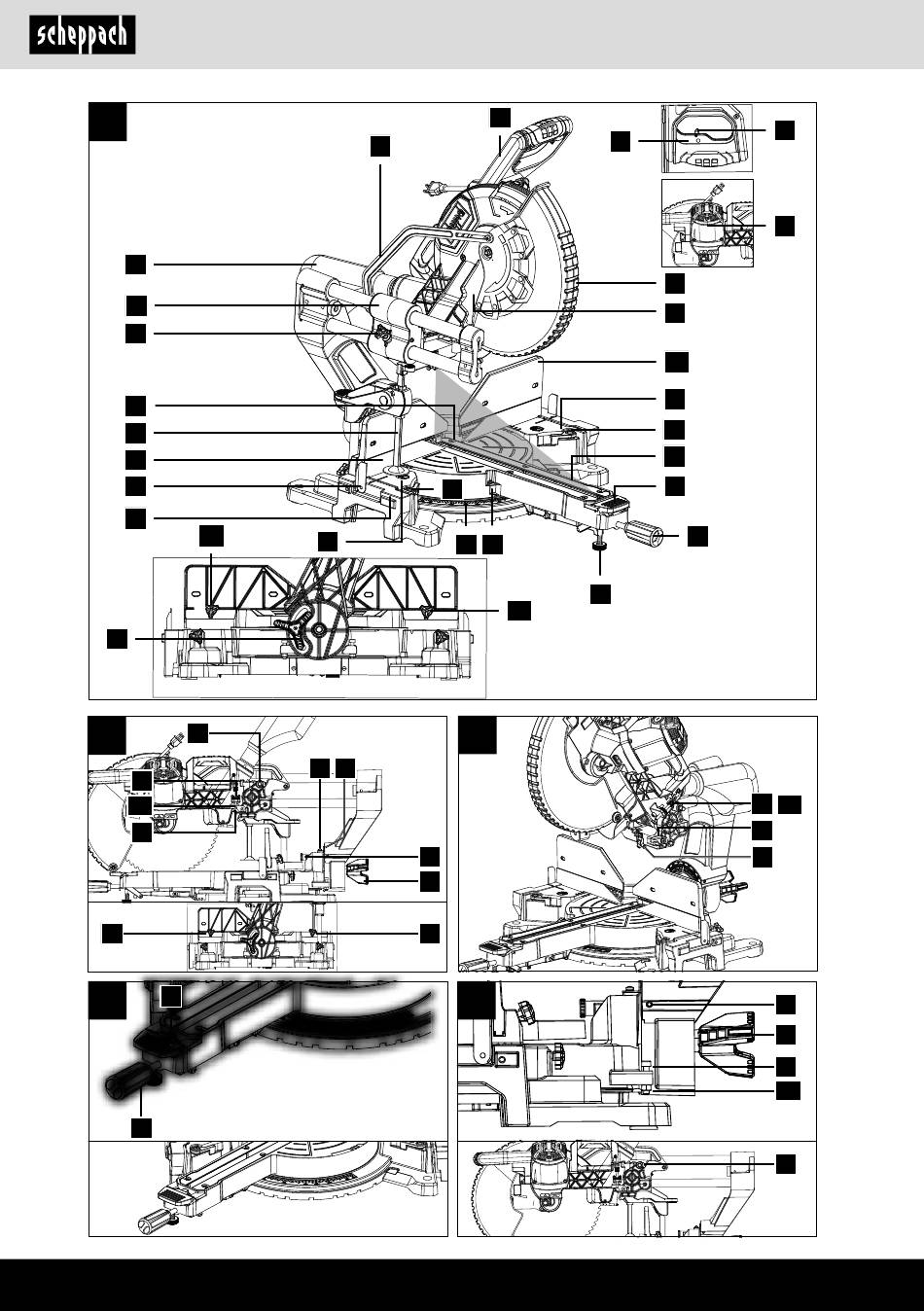 scheppach