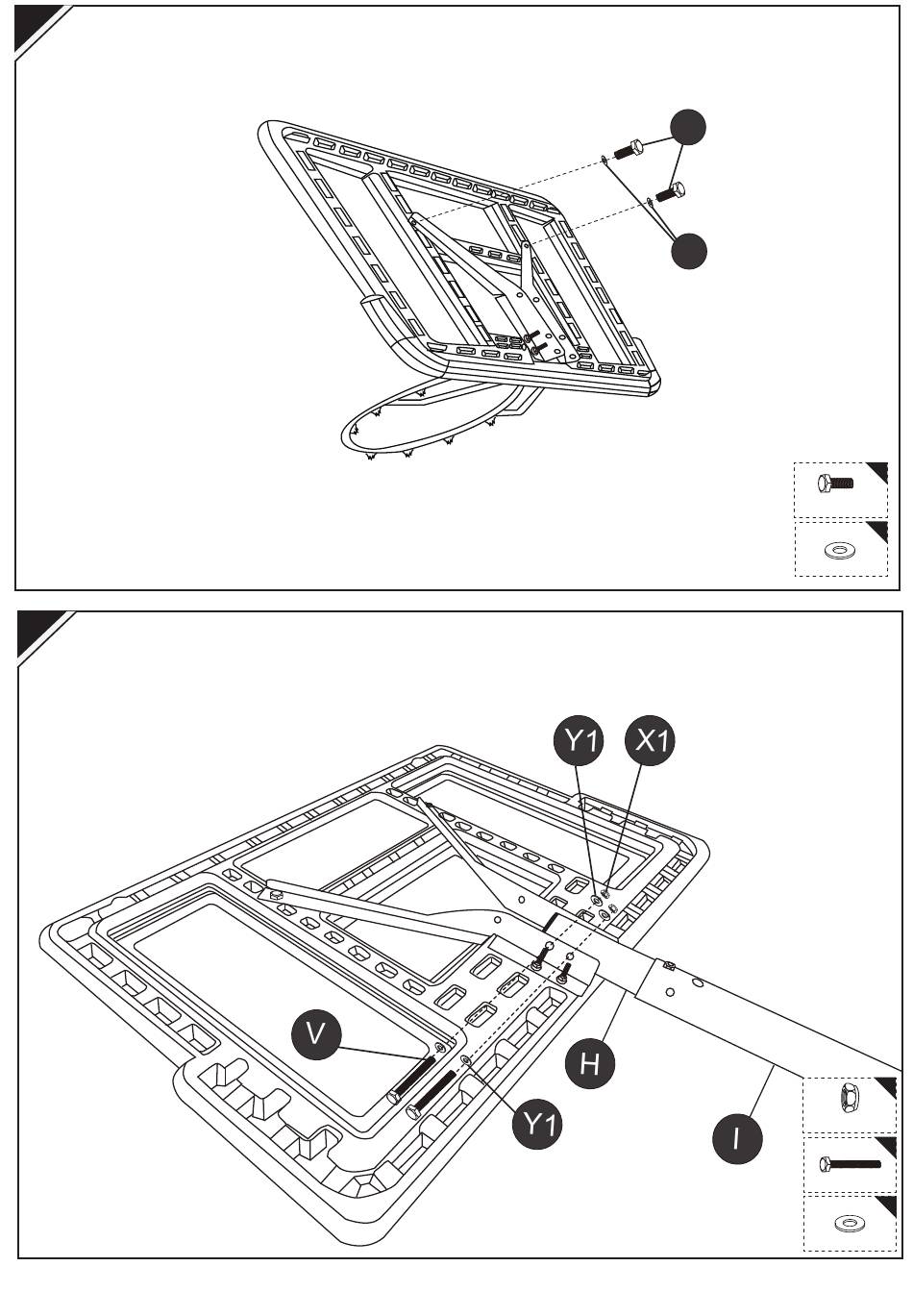 Y1
X1
V
H
Y1
I