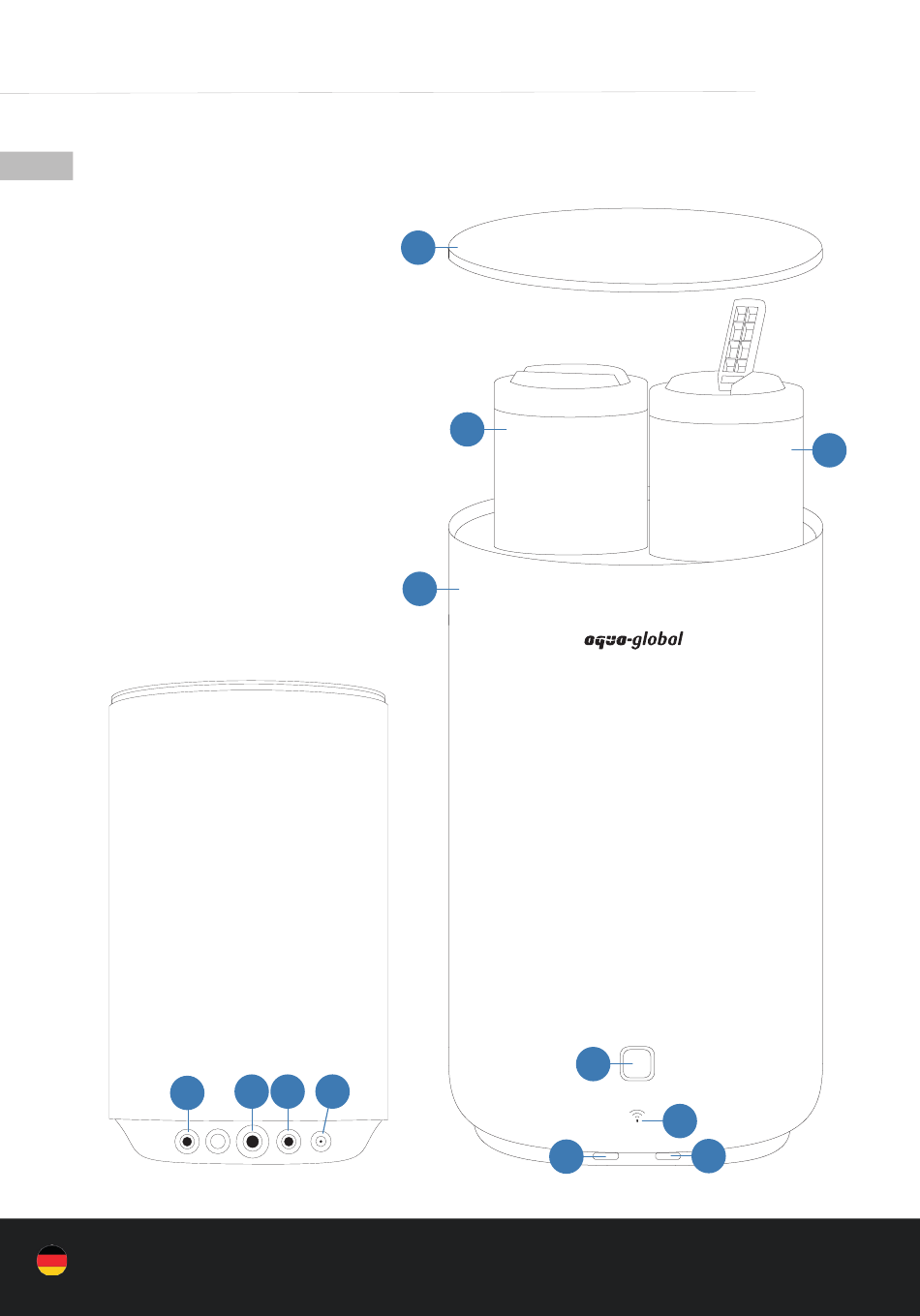 aqua-global