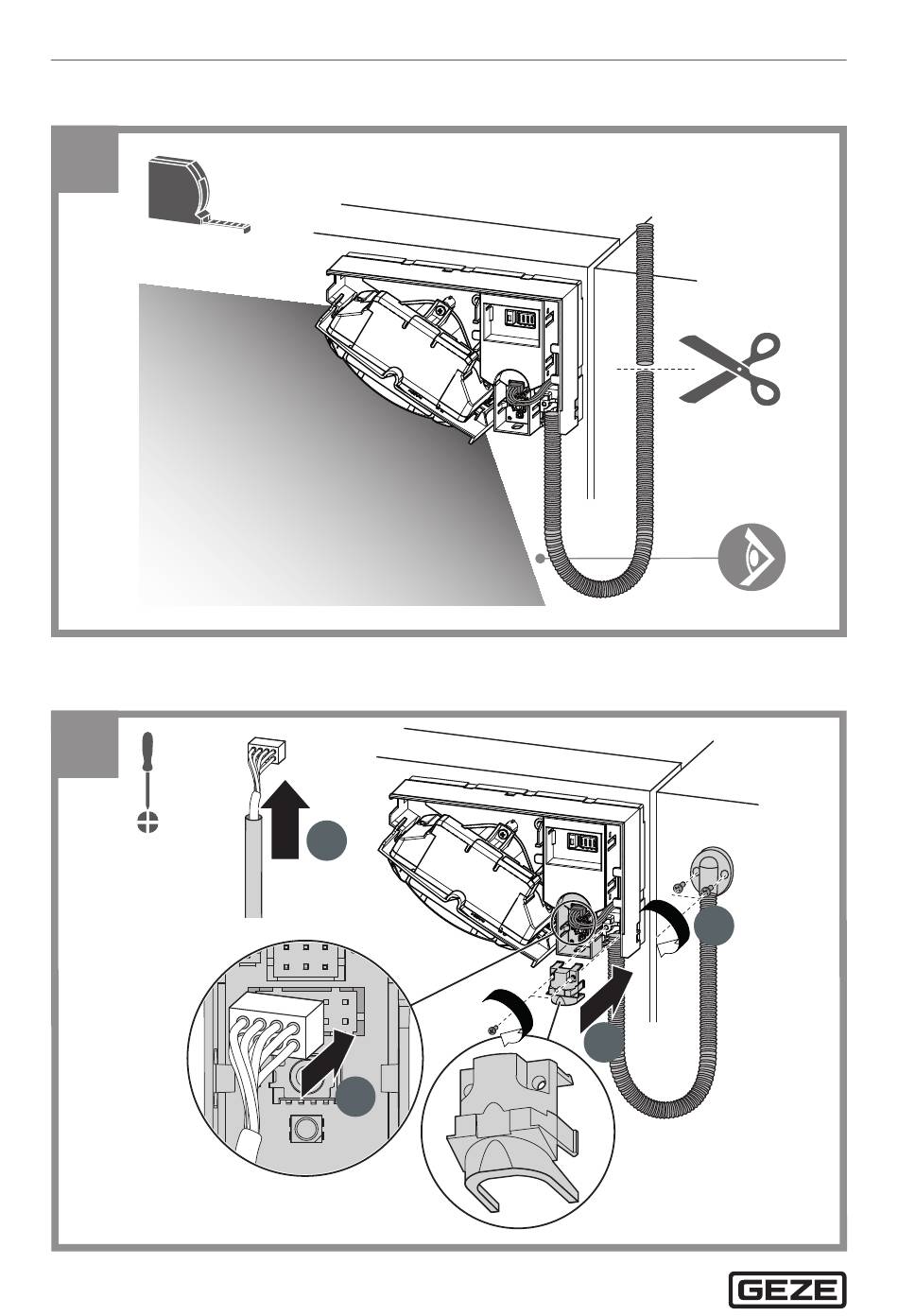 GEZE