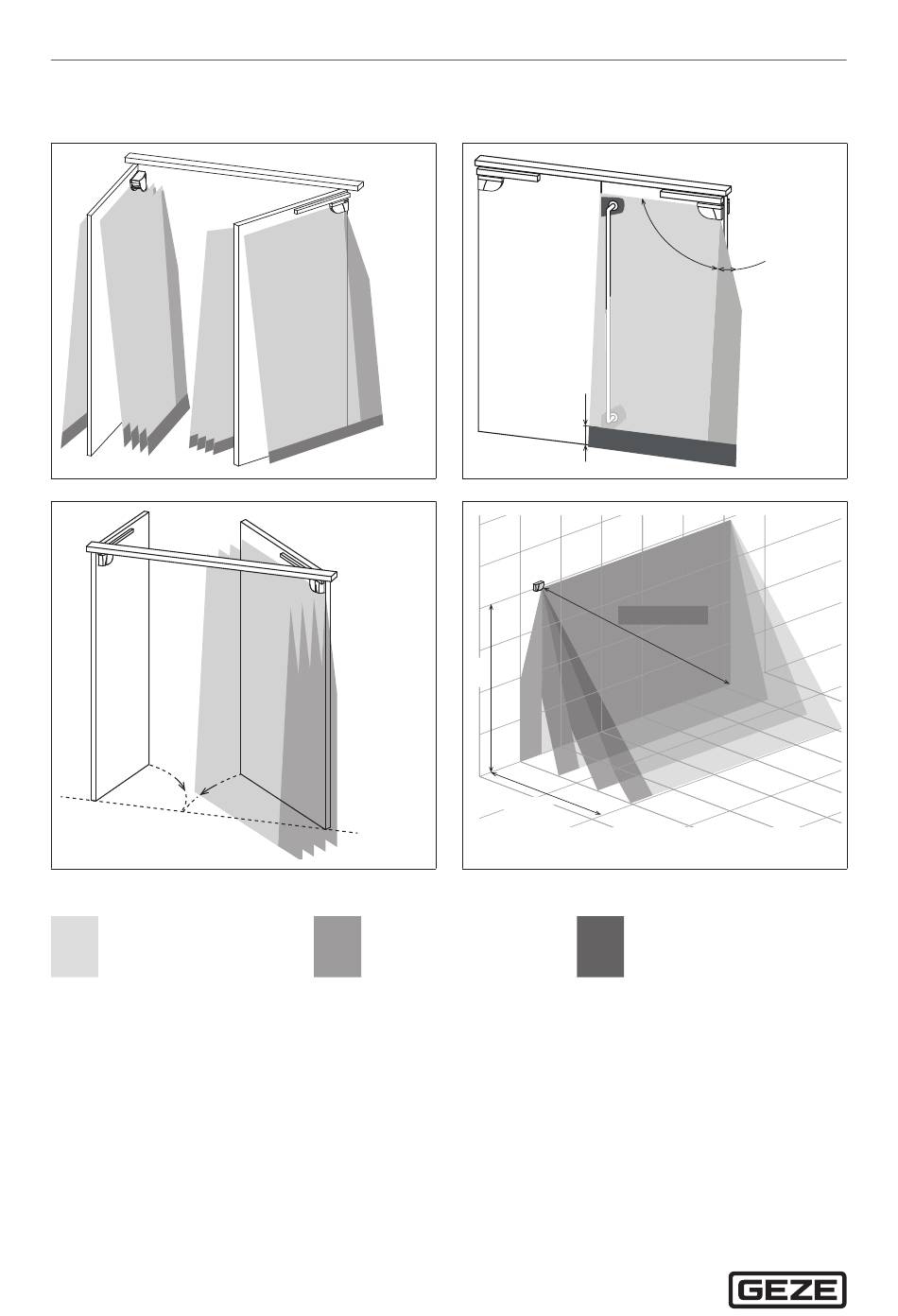 GEZE