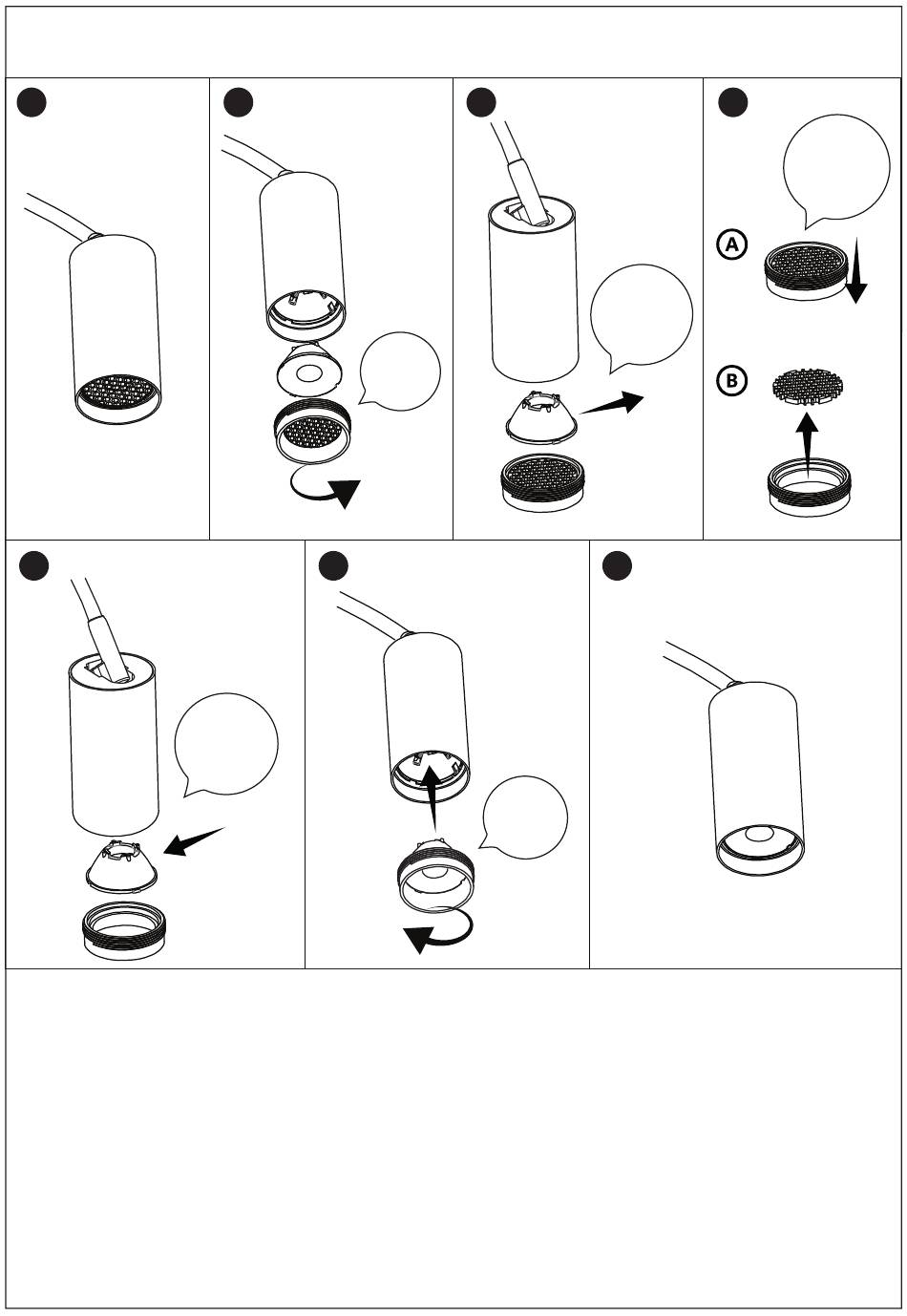 A

B