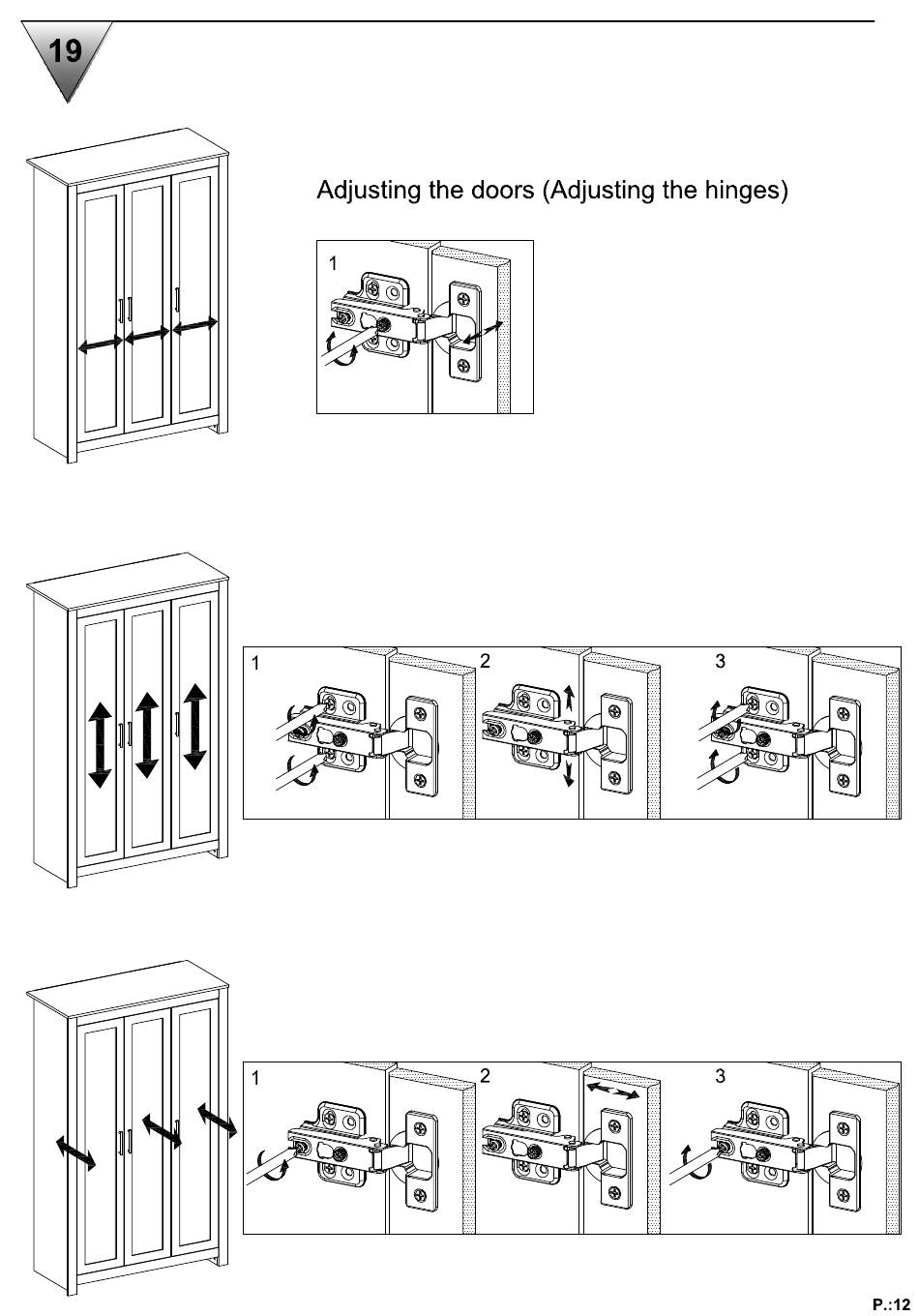 19

Adjusting the doors (Adjusting the hinges)

1

1

2

3

1

2

3

P.:12