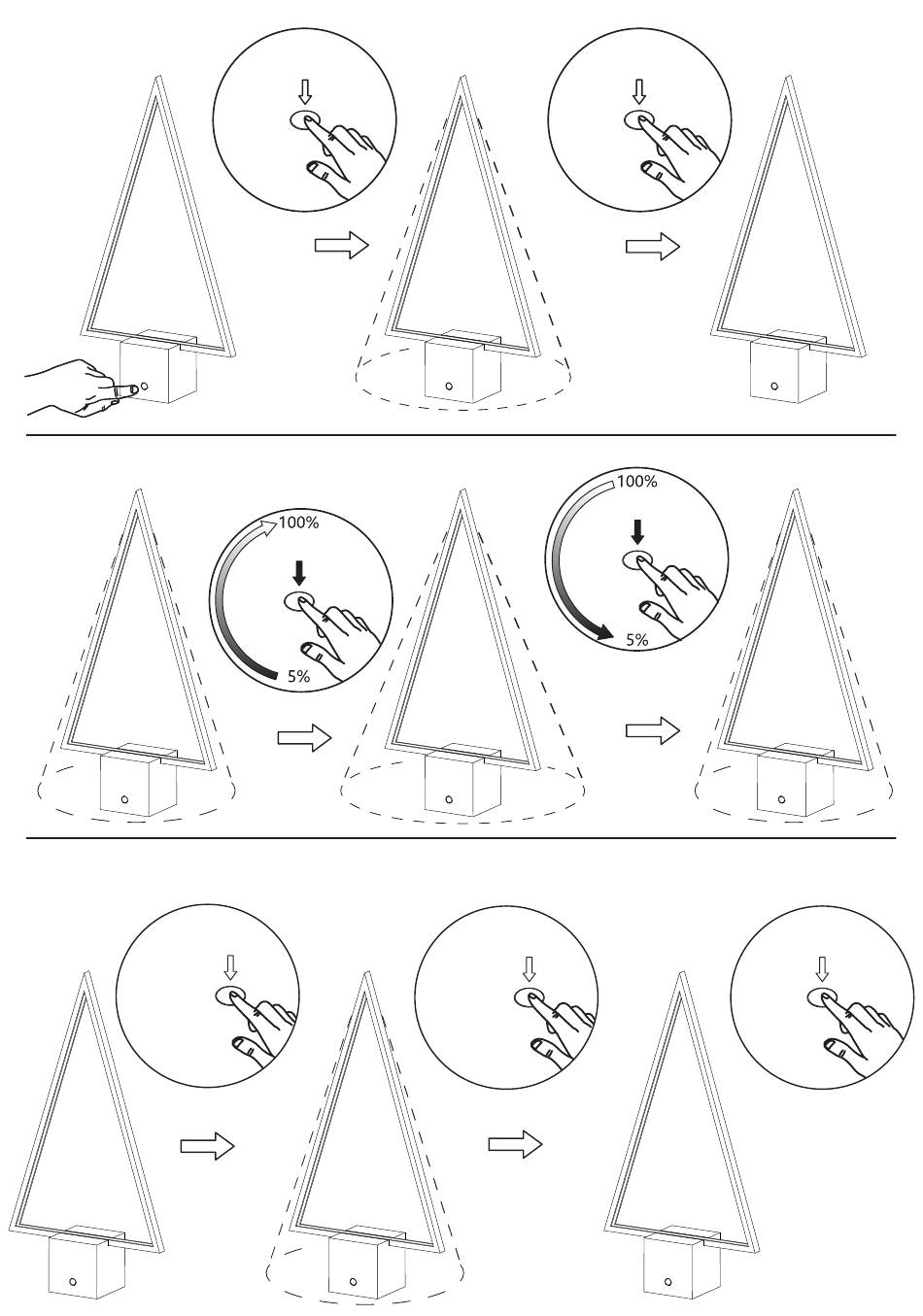 100%

5%

100%

5%