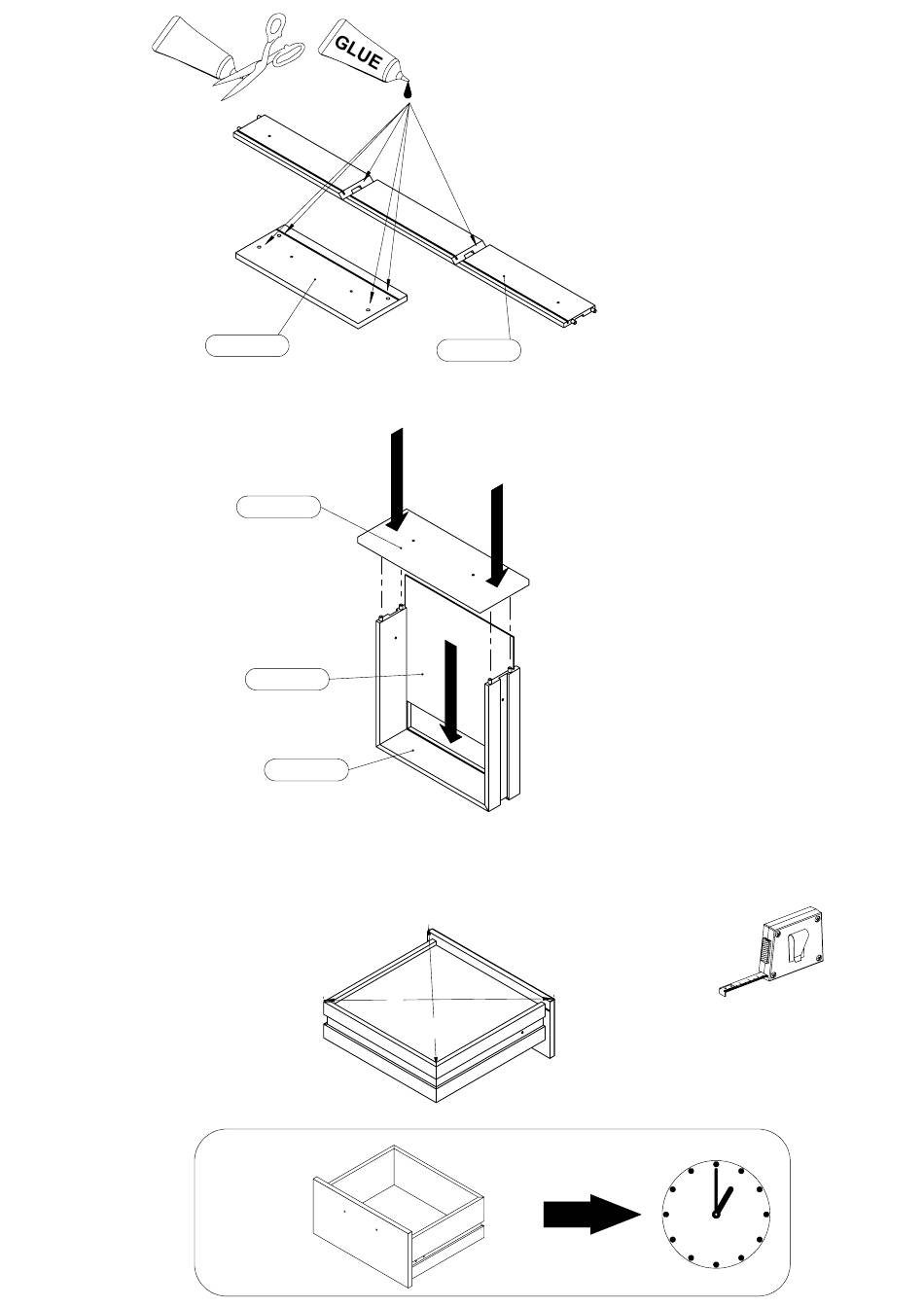 GLUE