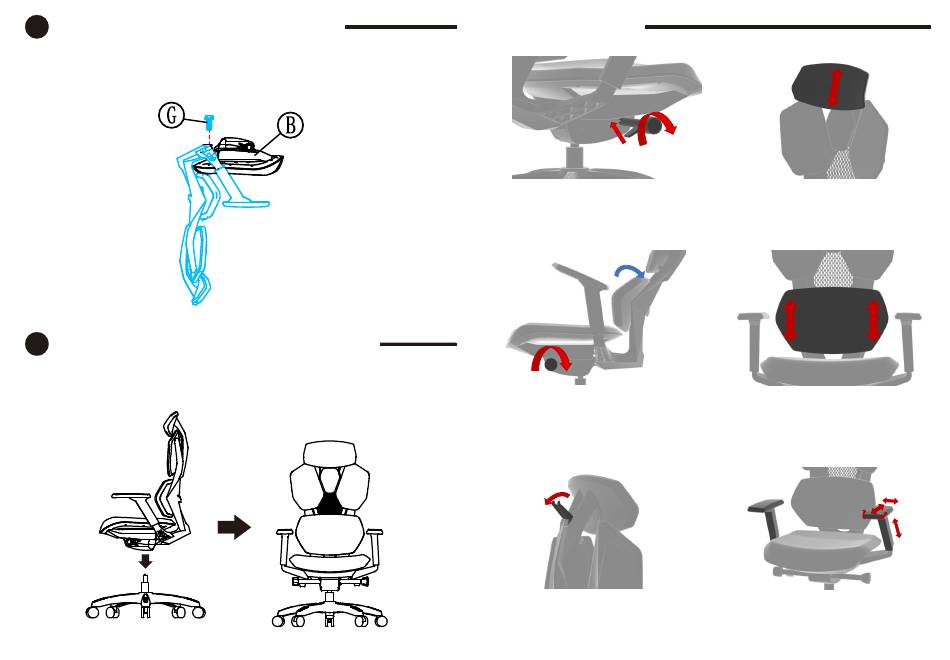 G

B