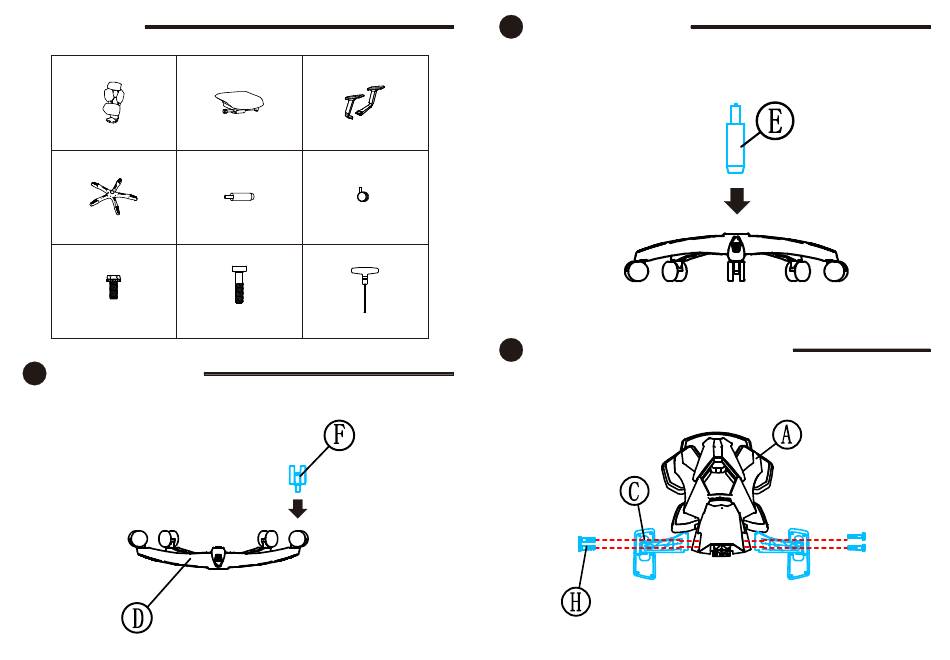 E

F

D

A

C

H