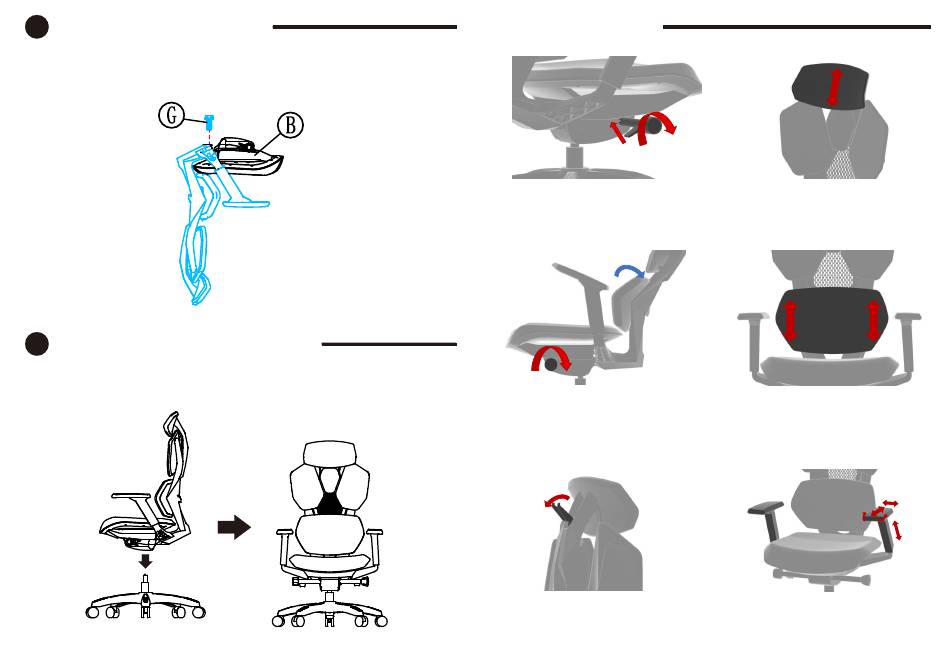 G
B