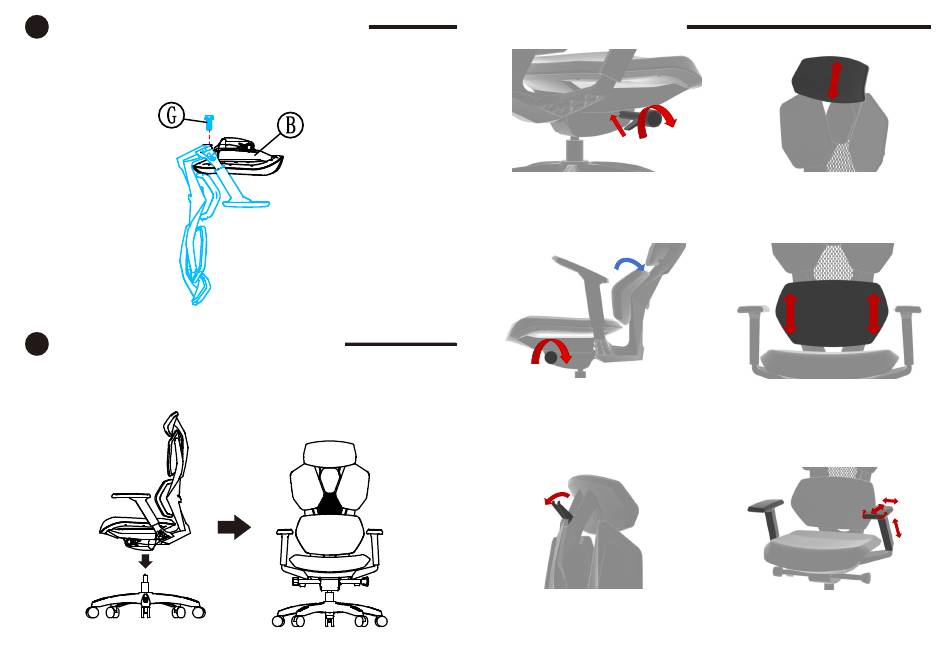 G

B