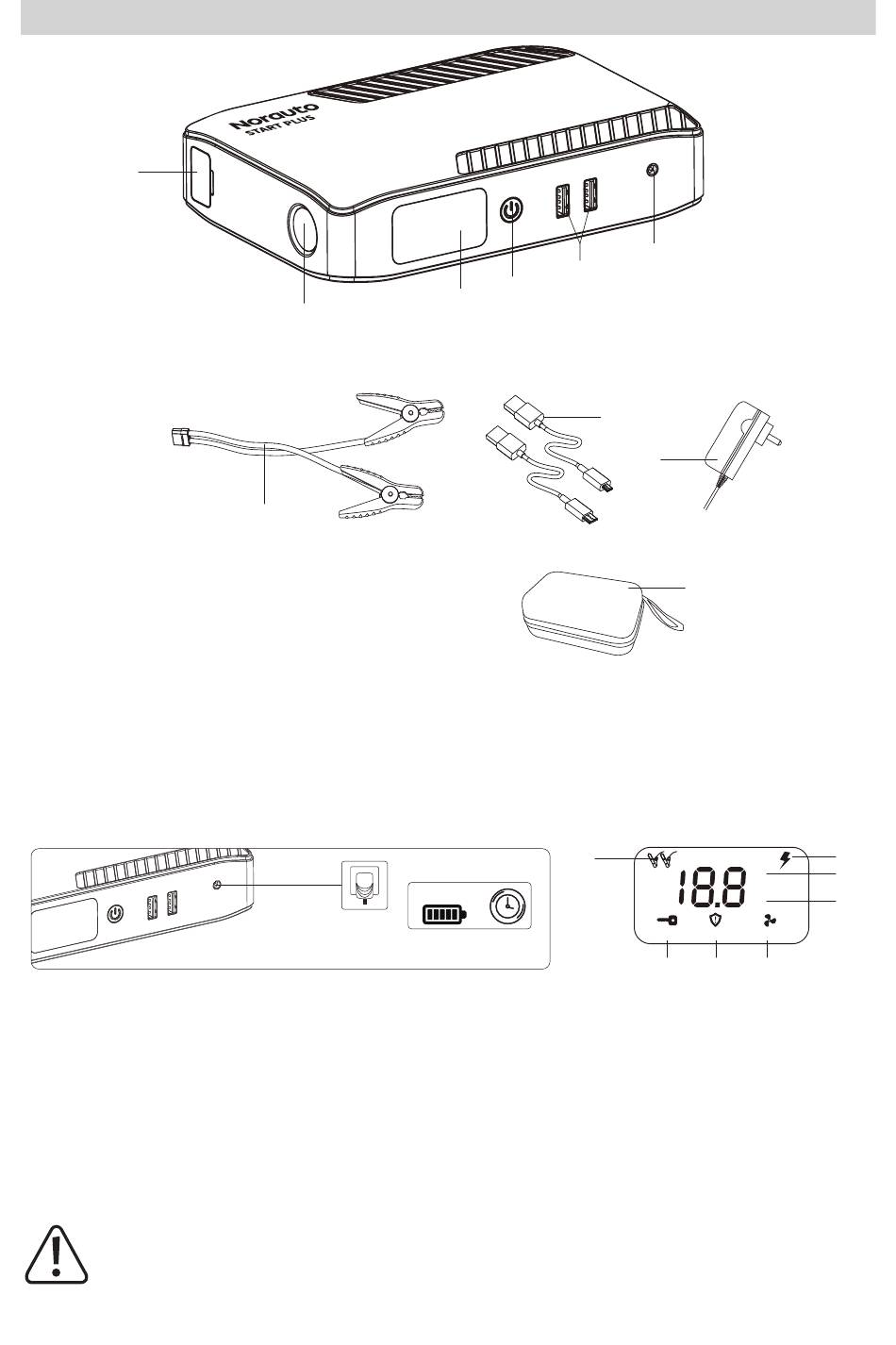 Norauto
START PLUS

18.8