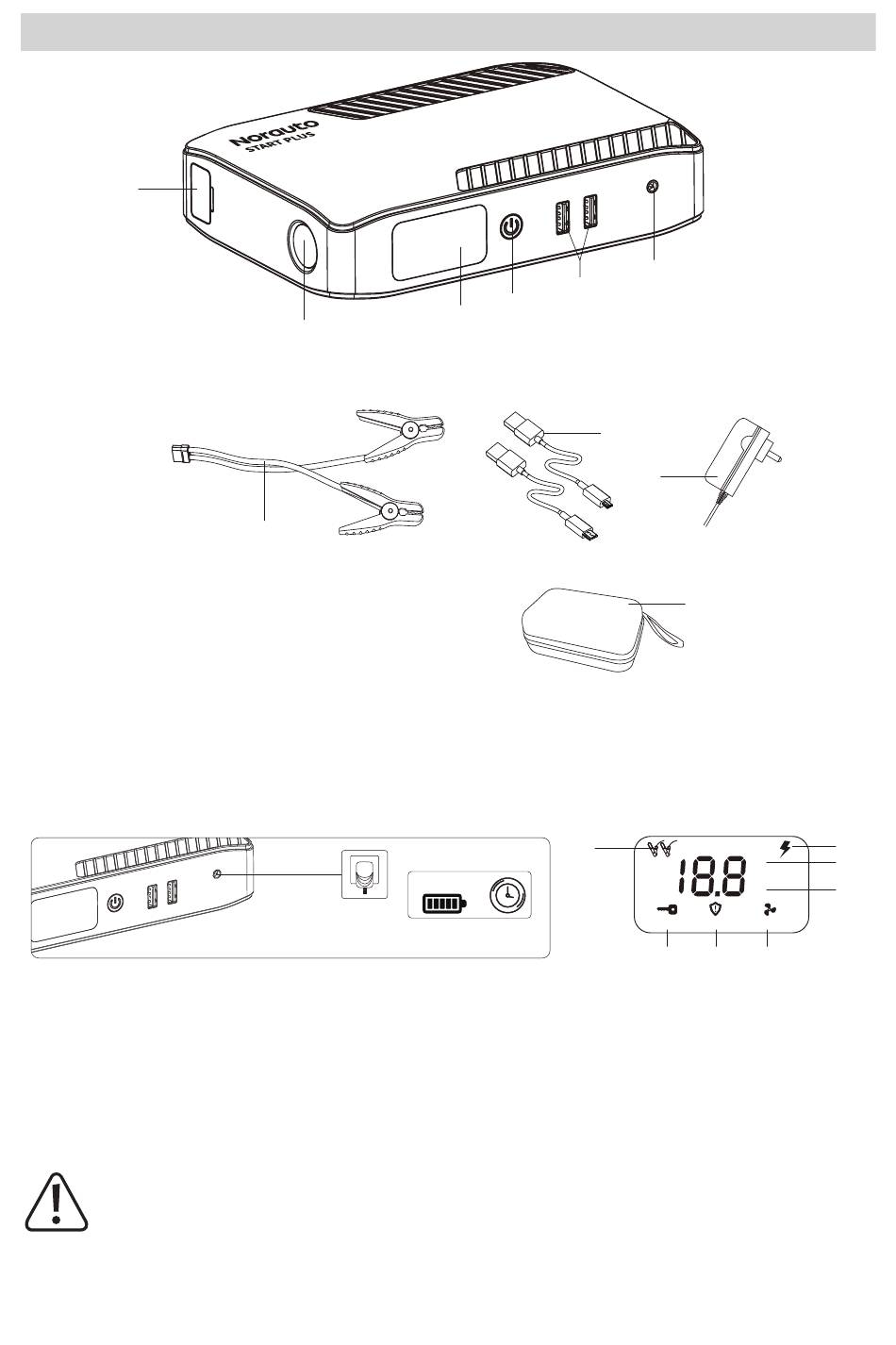 Norauto
START PLUS

18.8