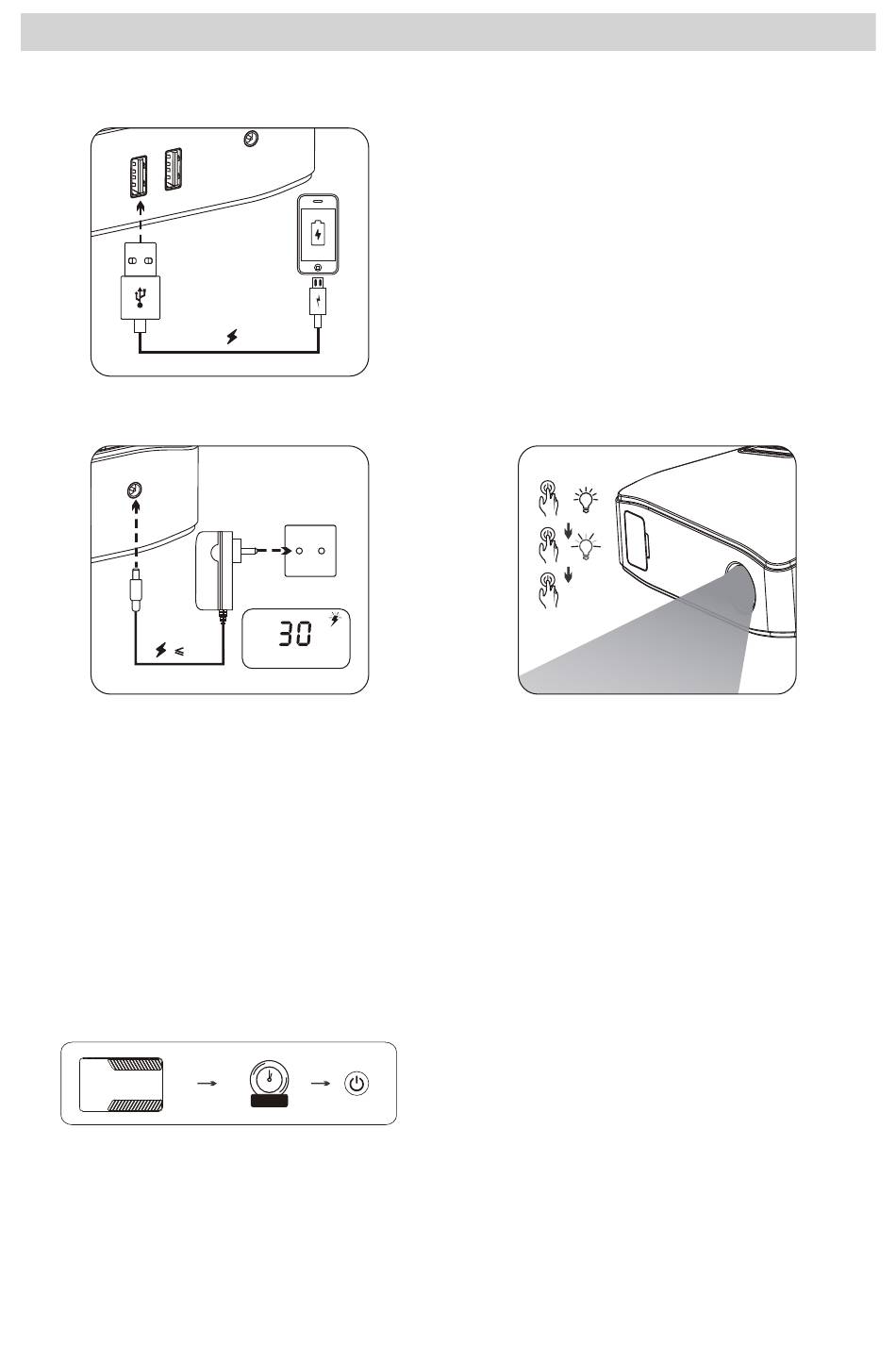 30