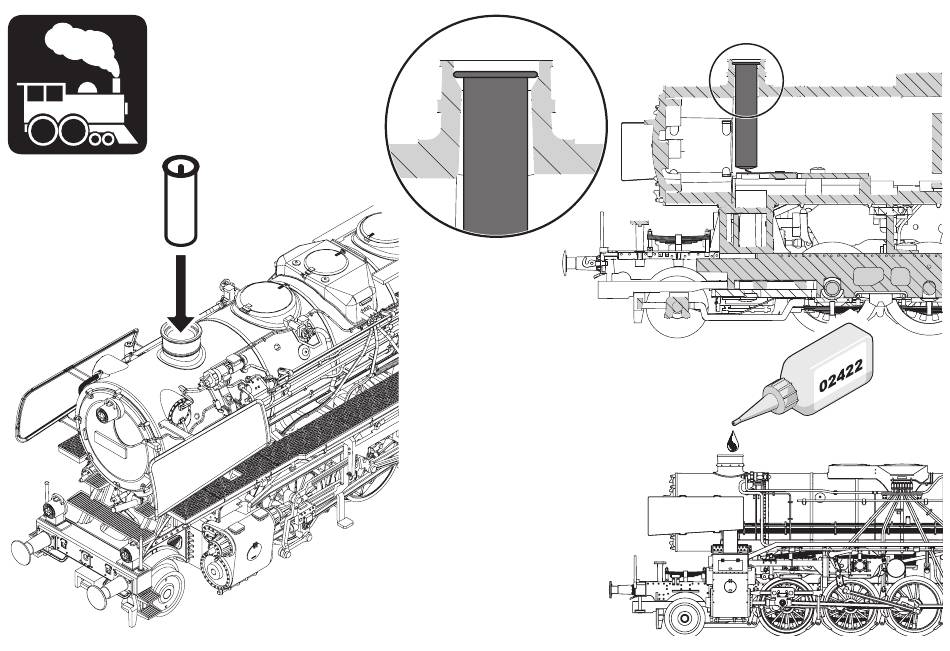 02422