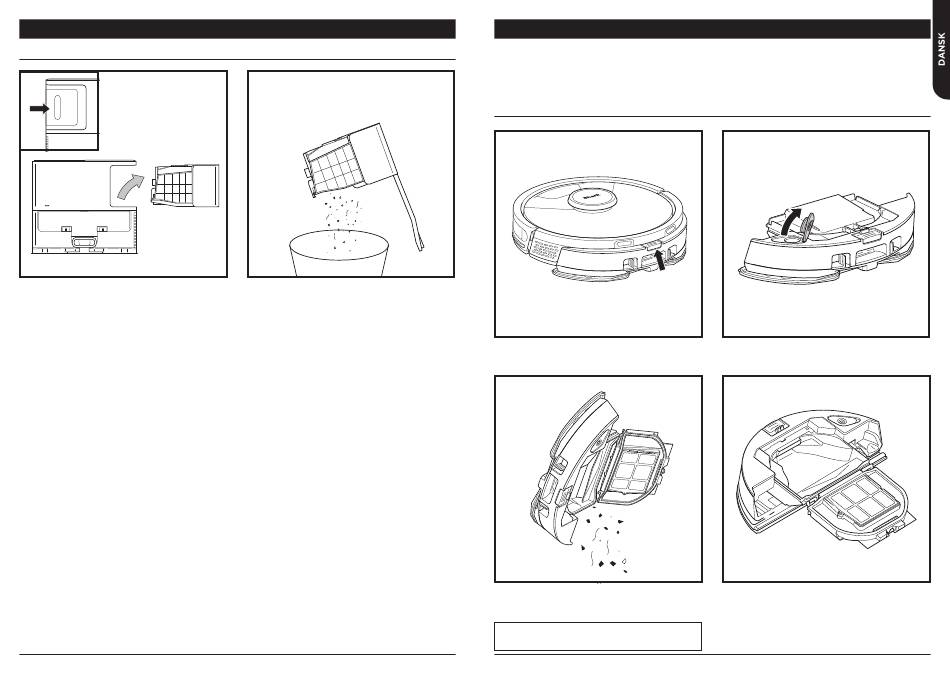 DANSK