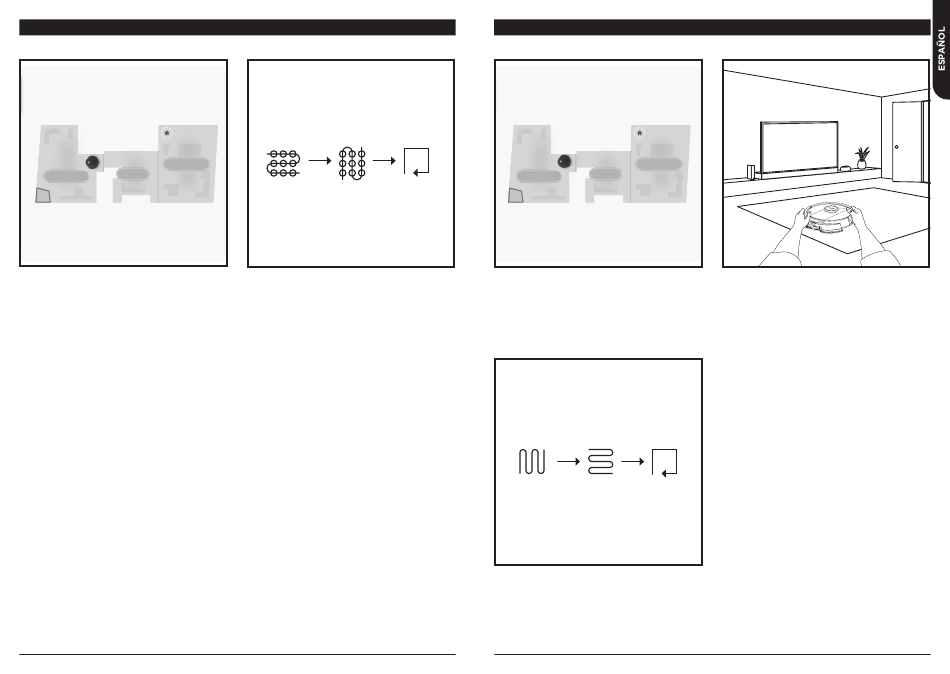 ESPAÑOL