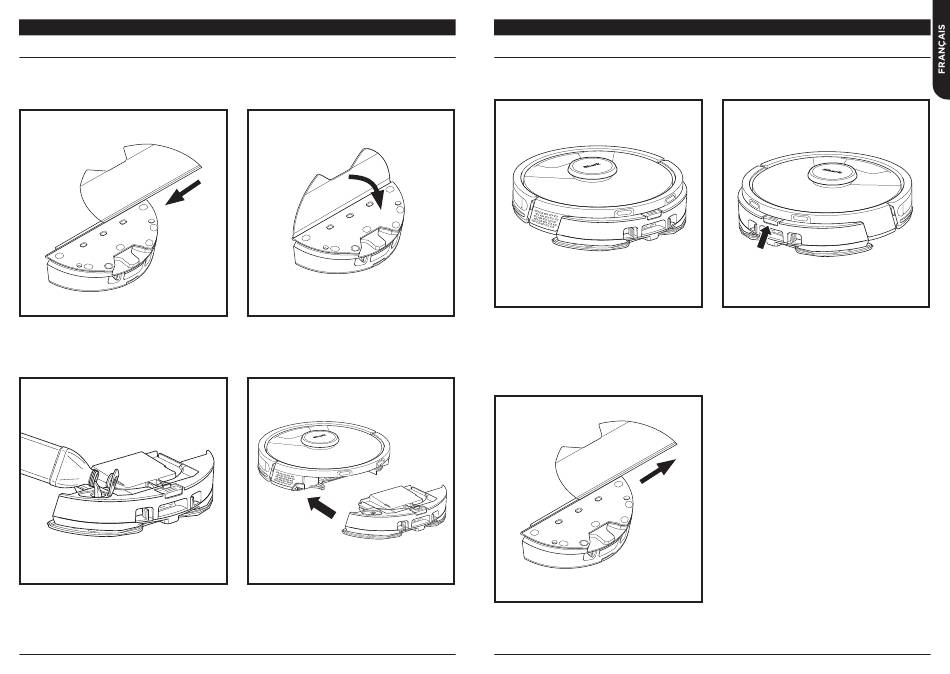 FRANÇAIS