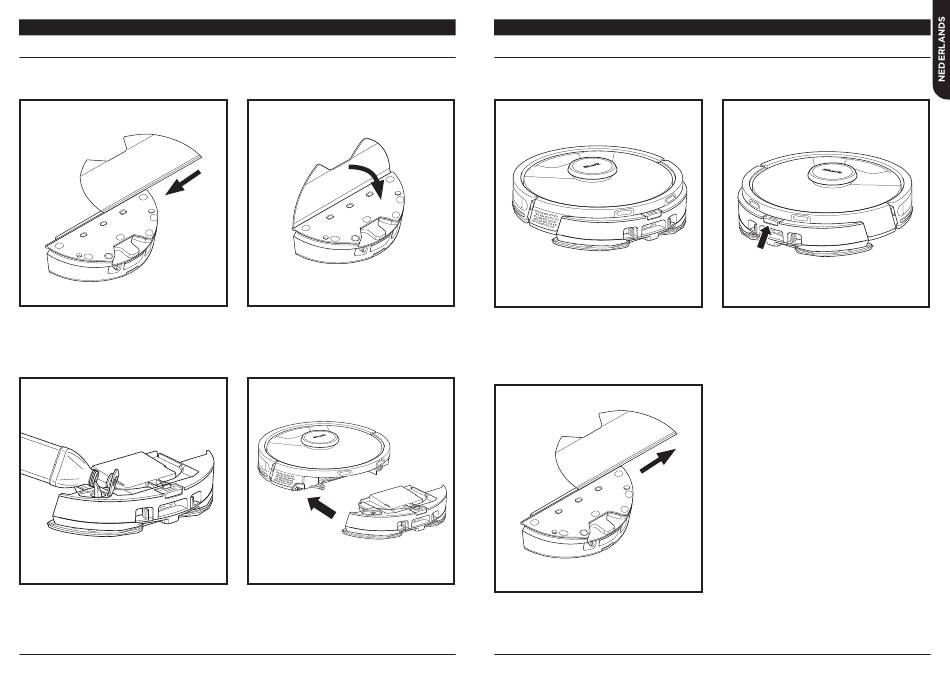 NEDERLANDS