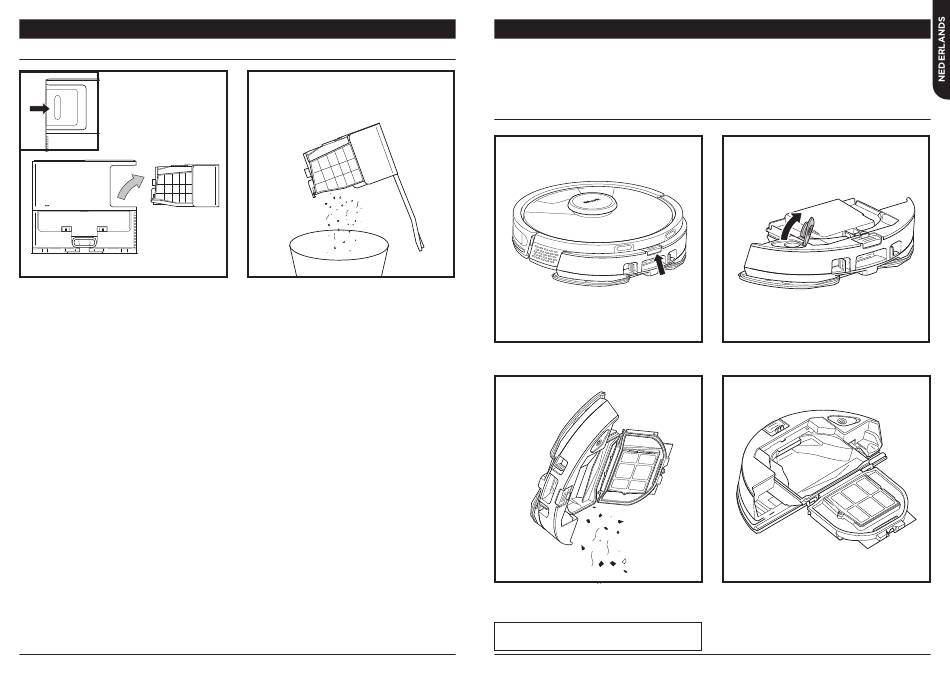 NEDERLANDS