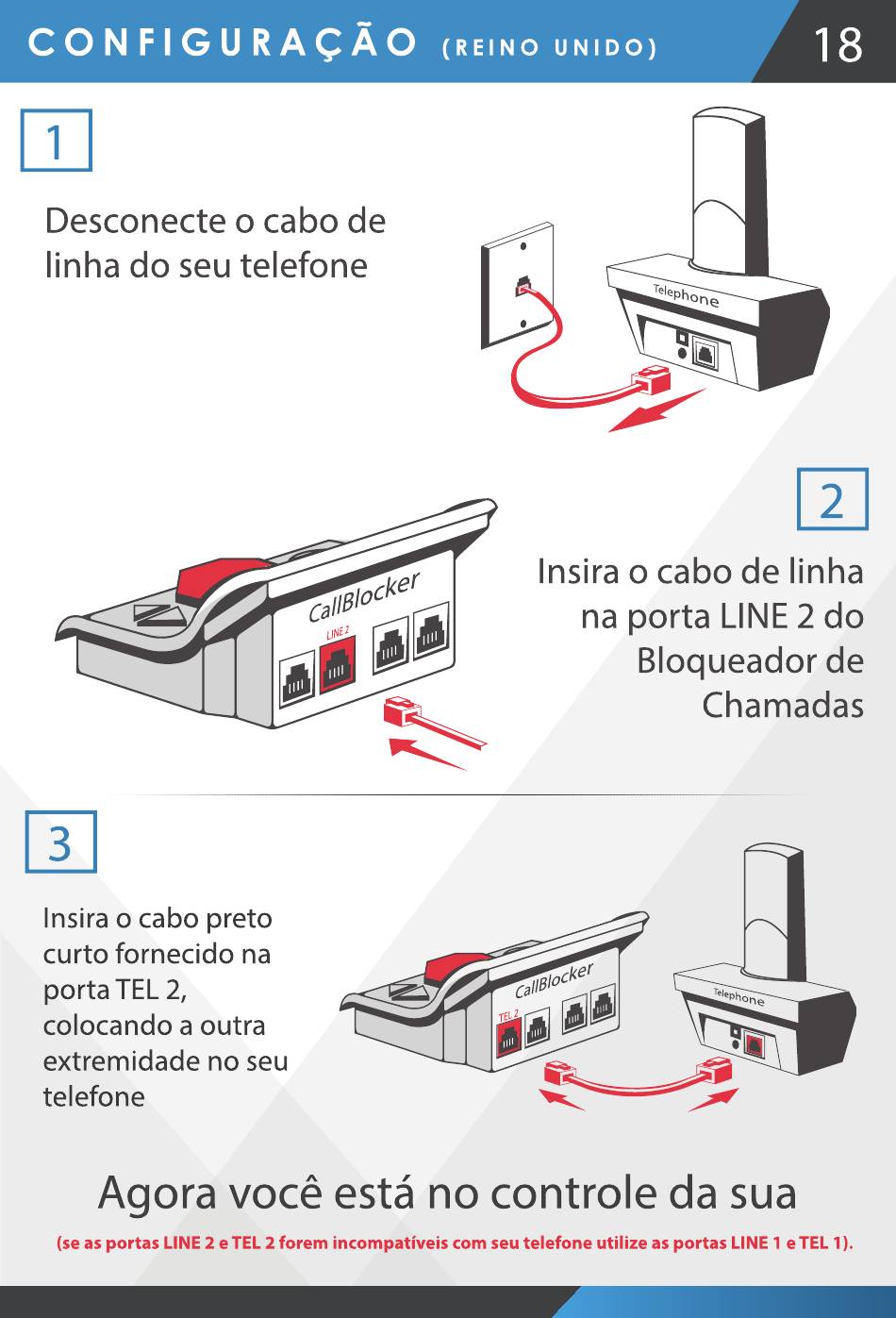 CONFIGURAÇÃO (REINO UNIDO)

18

1

Desconecte o cabo de linha do seu telefone

Telephone

2

Insira o cabo de linha na porta LINE 2 do Bloqueador de Chamadas

CallBlocker

LINE 2

3

Insira o cabo preto curto fornecido na porta TEL 2, colocando a outra extremidade no seu telefone

CallBlocker

TEL 2

Telephone

Agora você está no controle da sua

(se as portas LINE 2 e TEL 2 forem incompatíveis com seu telefone utilize as portas LINE 1 e TEL 1).