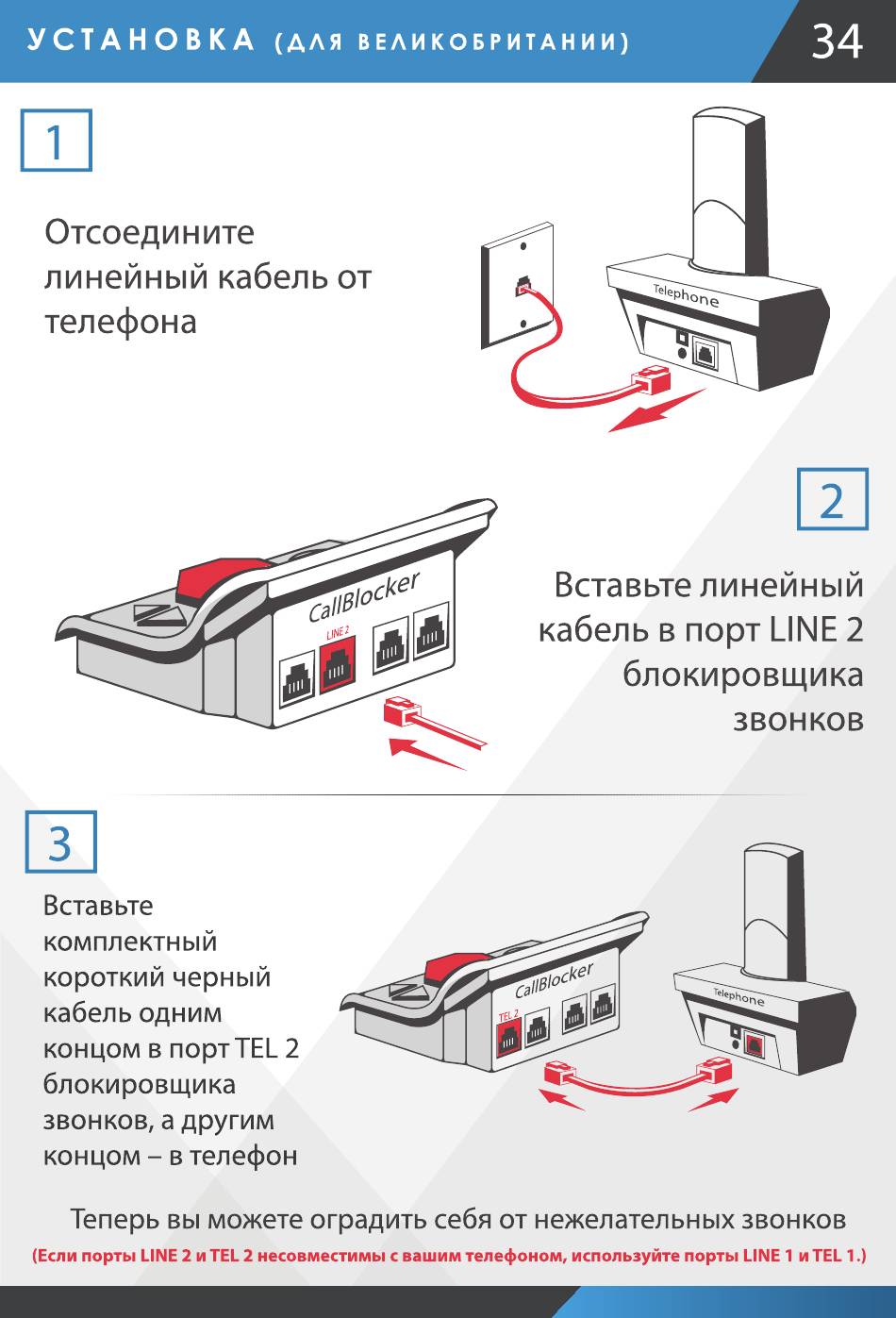 УСТАНОВКА (ДЛЯ ВЕЛИКОБРИТАНИИ)

34

1

Отсоедините линейный кабель от телефона

Telephone

2

Вставьте линейный кабель в порт LINE 2 блокировщика звонков

CallBlocker

LINE 2

3

Вставьте комплектный короткий черный кабель одним концом в порт TEL 2 блокировщика звонков, а другим концом – в телефон

CallBlocker

TEL 2

Telephone

Теперь вы можете оградить себя от нежелательных звонков

(Если порты LINE 2 и TEL 2 несовместимы с вашим телефоном, используйте порты LINE 1 и TEL 1.)