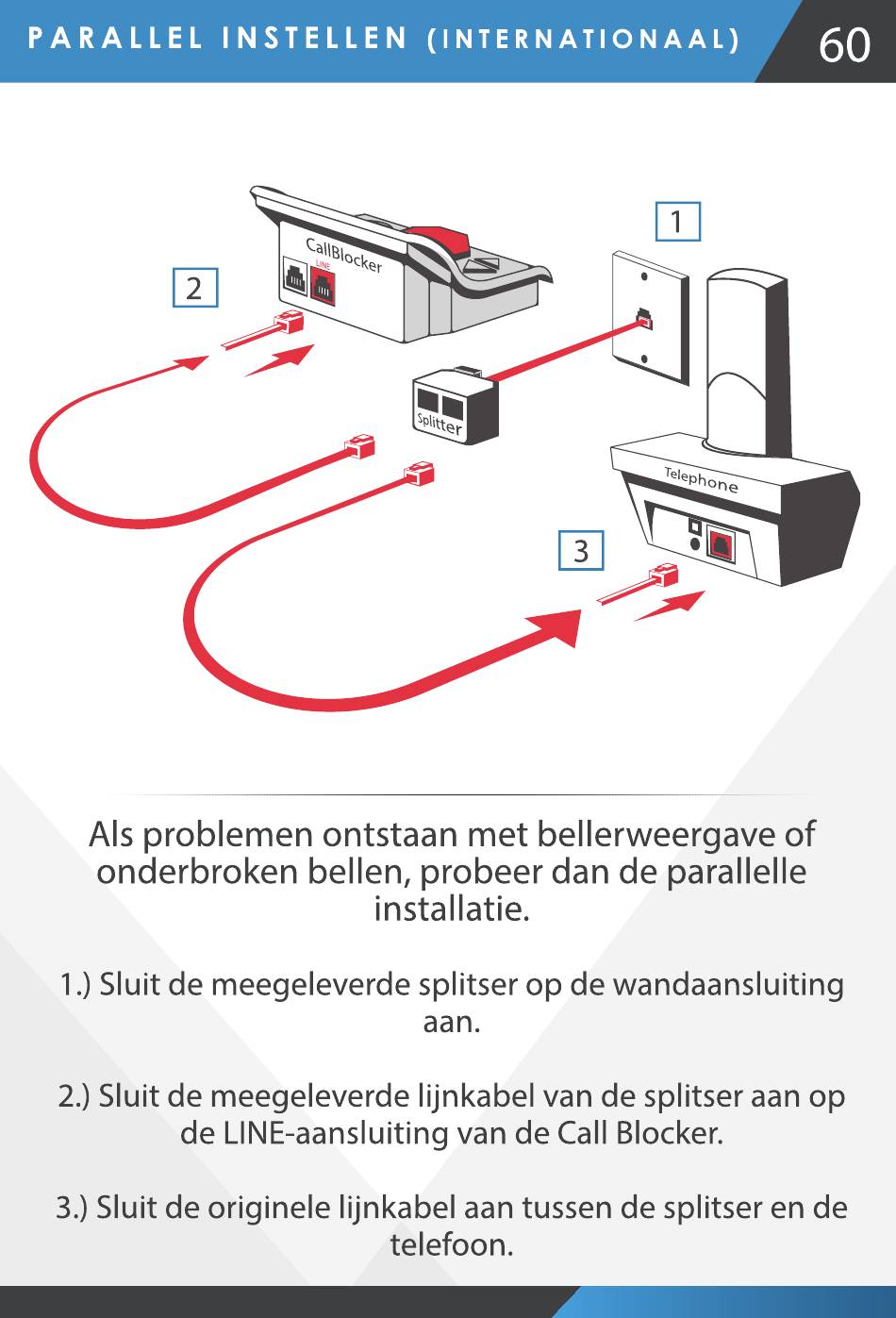 PARALLEL INSTELLEN (INTERNATIONAAL) 60

1

2

CallBlocker

LINE

Splitter

Telephone

3

Als problemen ontstaan met bellerweergave of onderbroken bellen, probeer dan de parallelle installatie.

1.) Sluit de meegeleverde splitser op de wandaansluiting aan.

2.) Sluit de meegeleverde lijnkabel van de splitser aan op de LINE-aansluiting van de Call Blocker.

3.) Sluit de originele lijnkabel aan tussen de splitser en de telefoon.