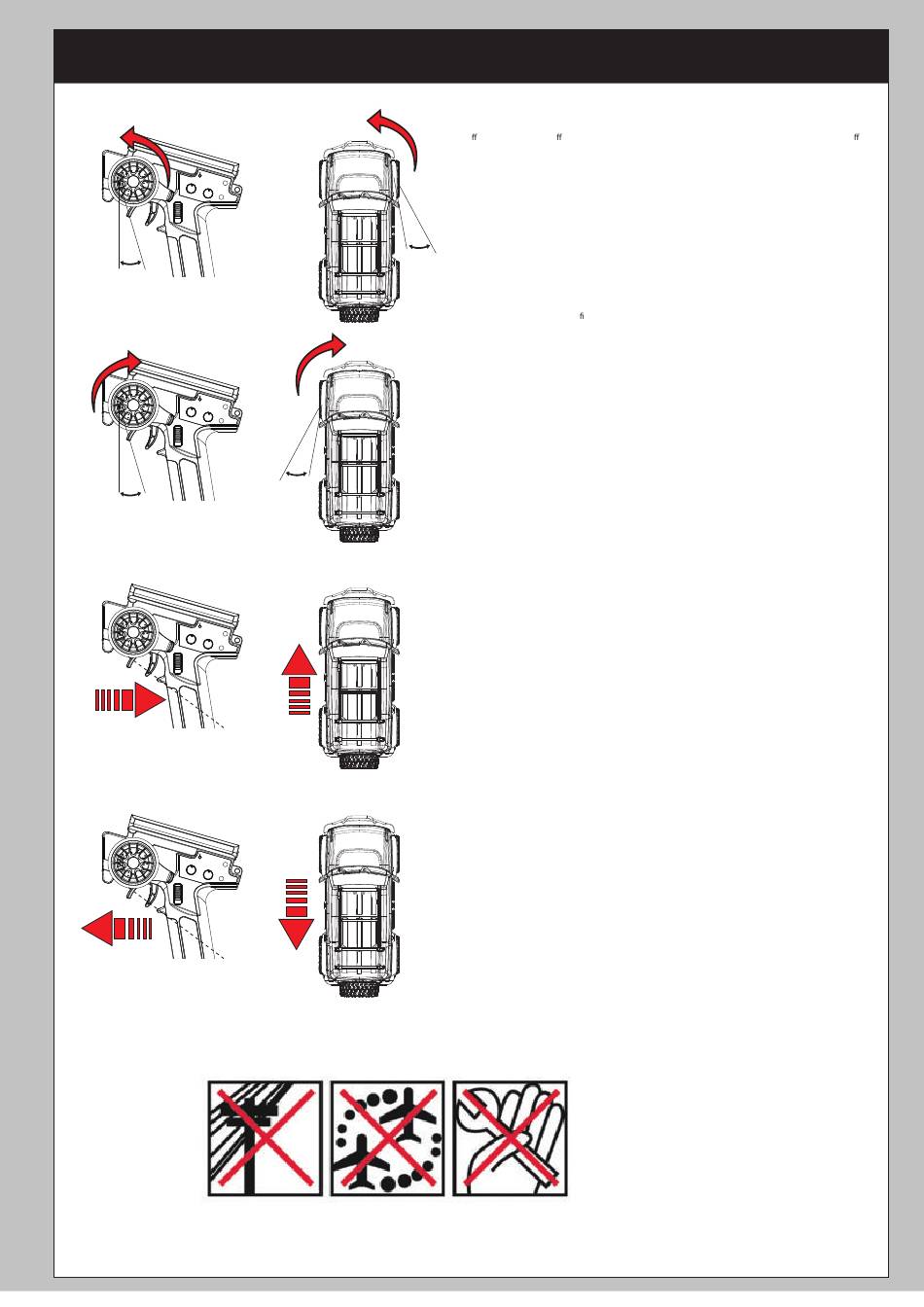 ff ff ff

fi