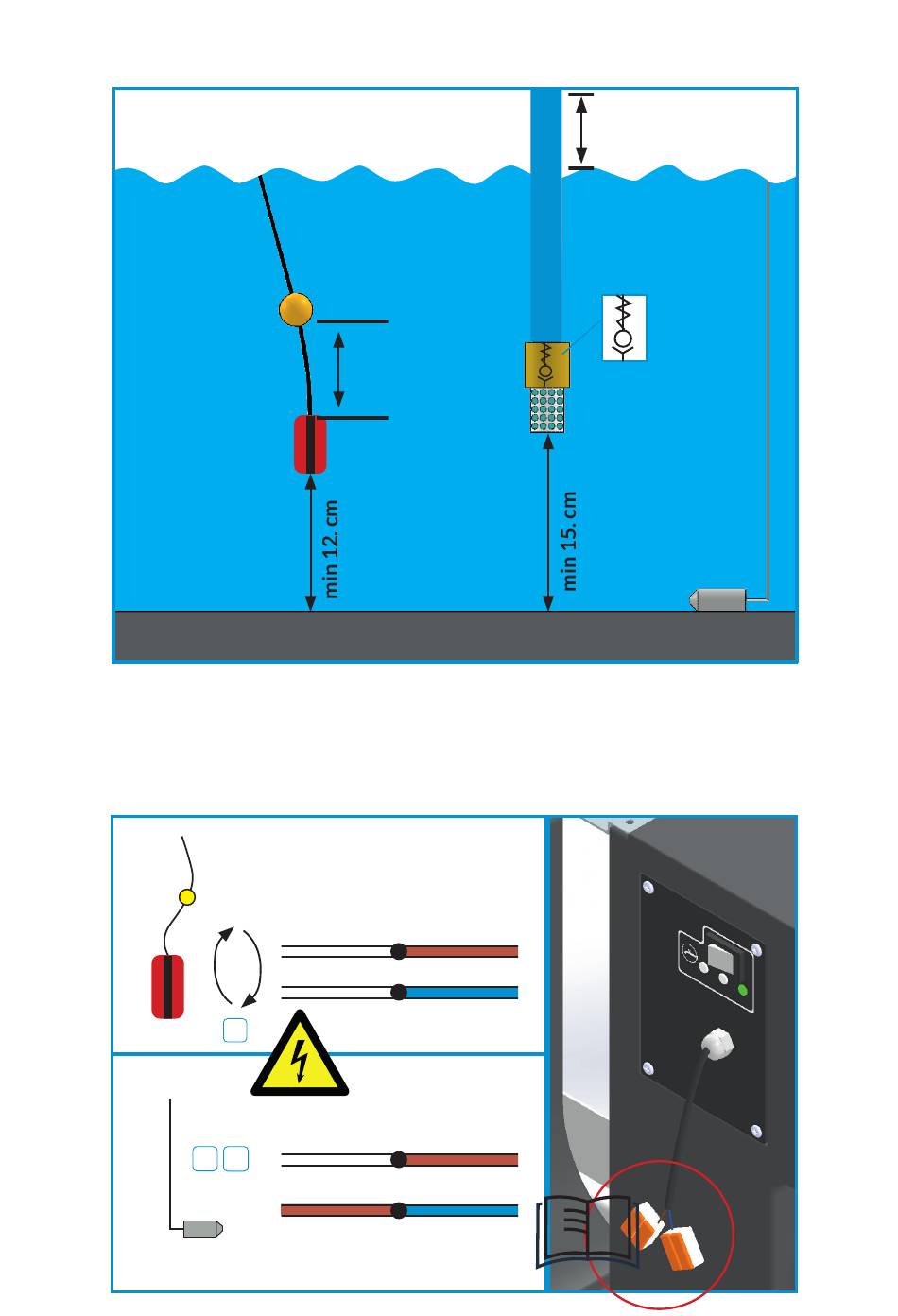 min 12. cm

min 15. cm