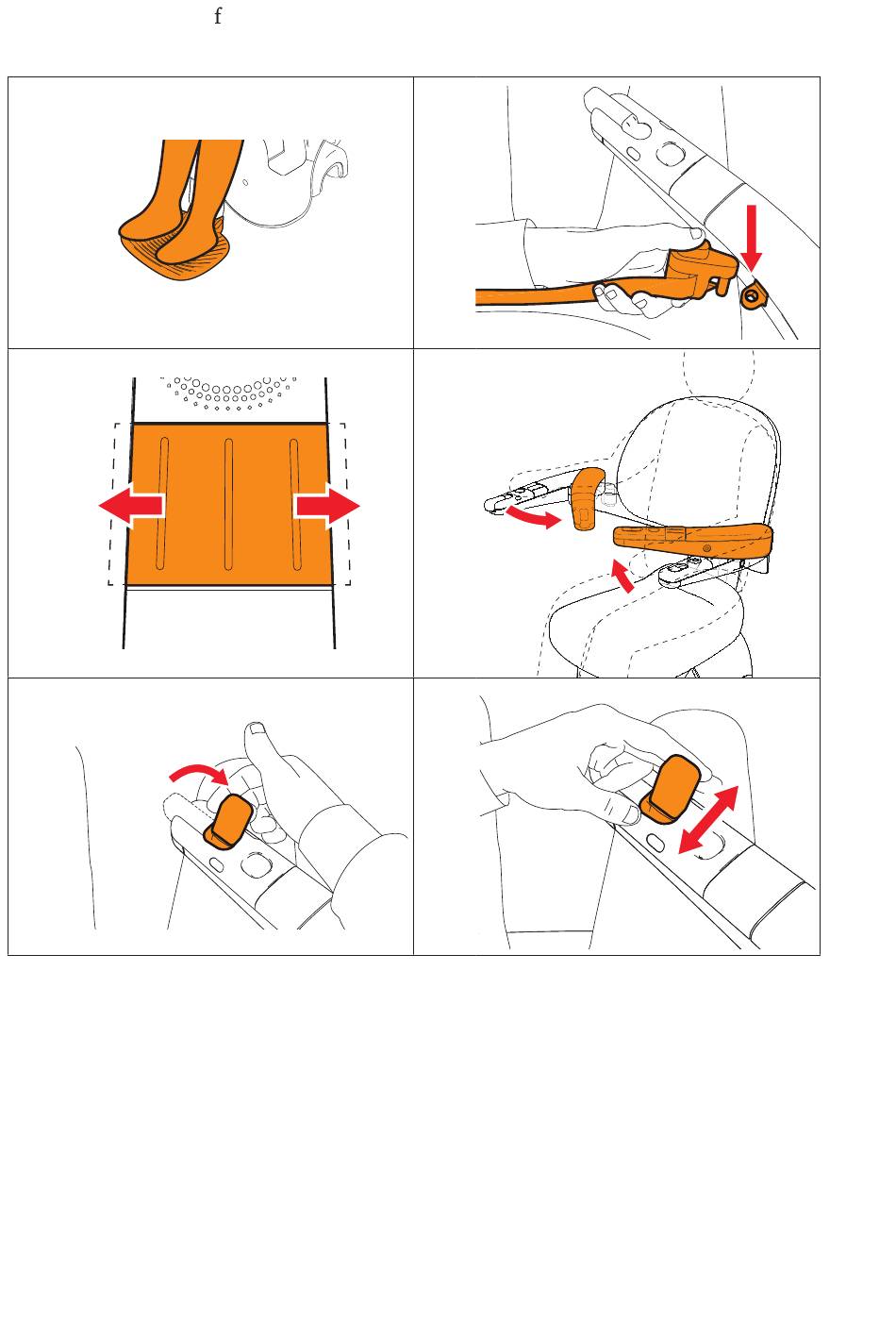 f