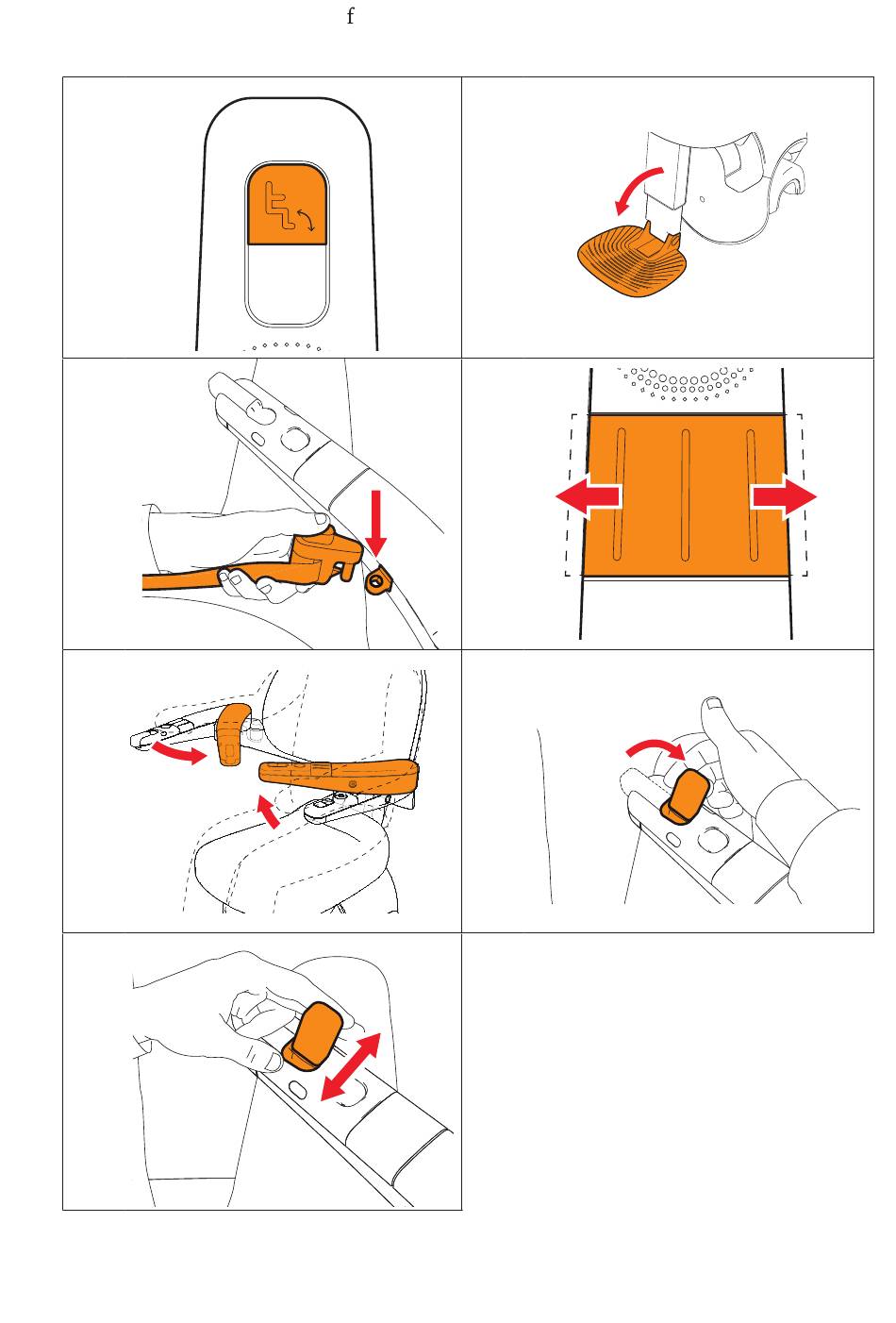 f