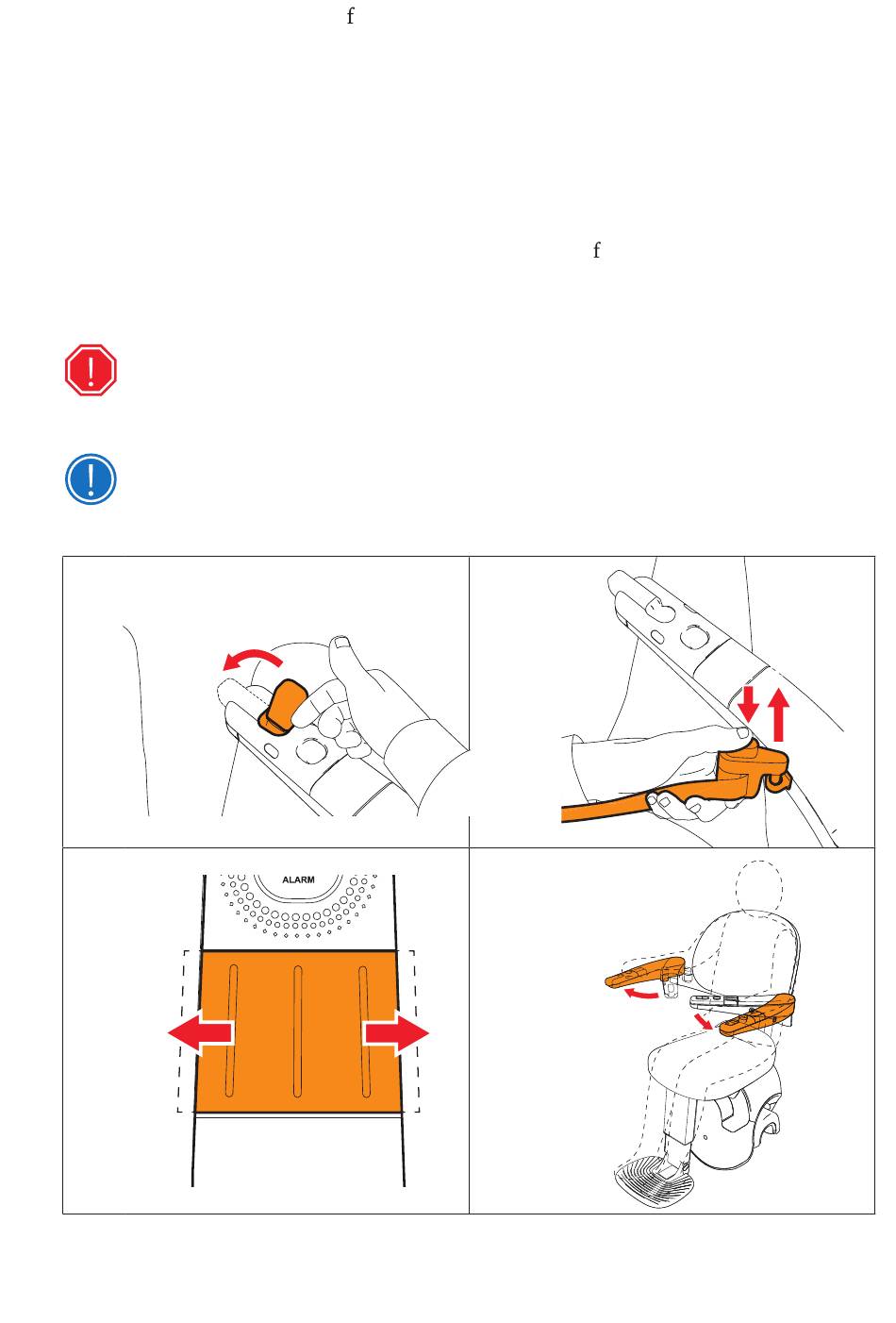 f

f

ALARM