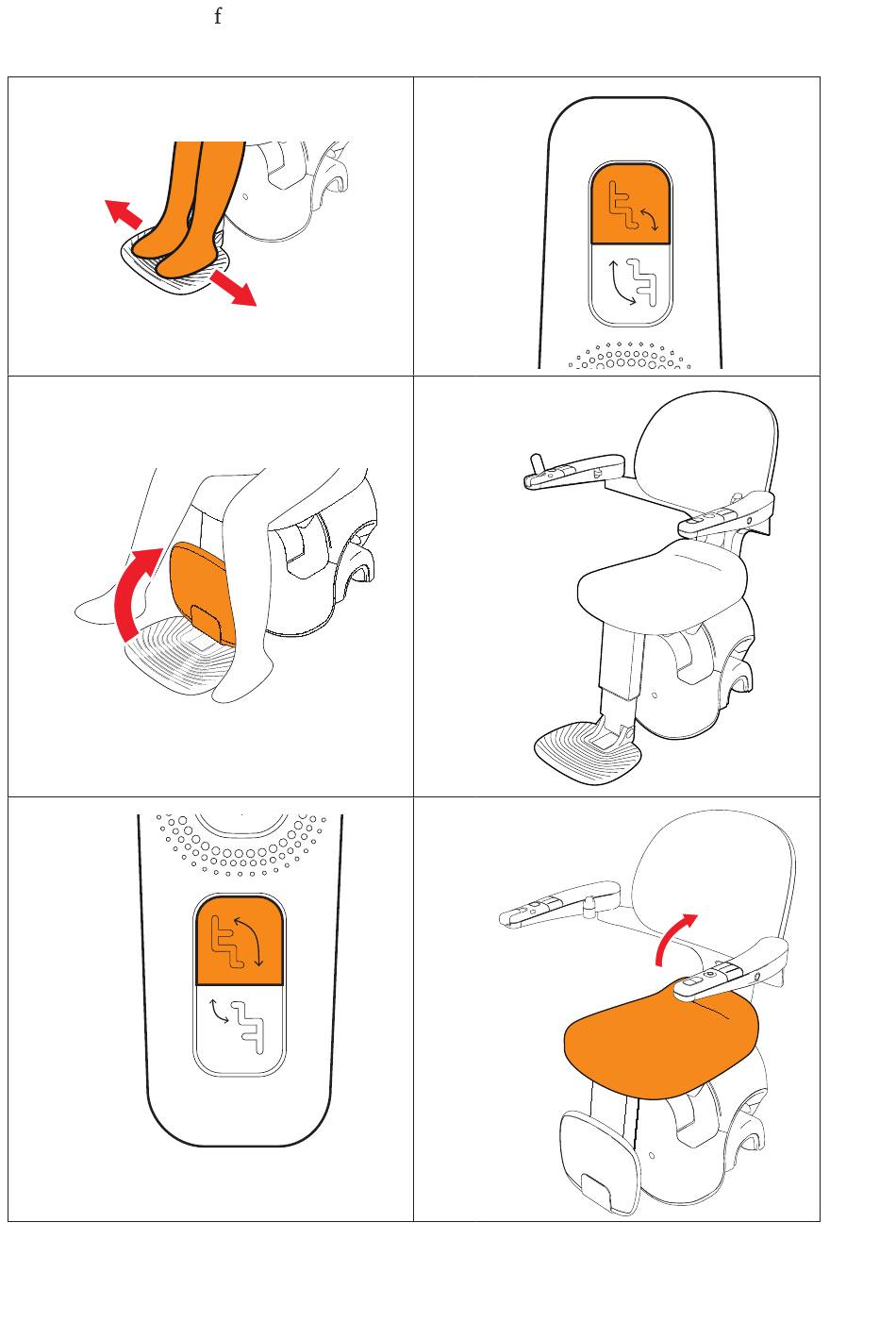 f