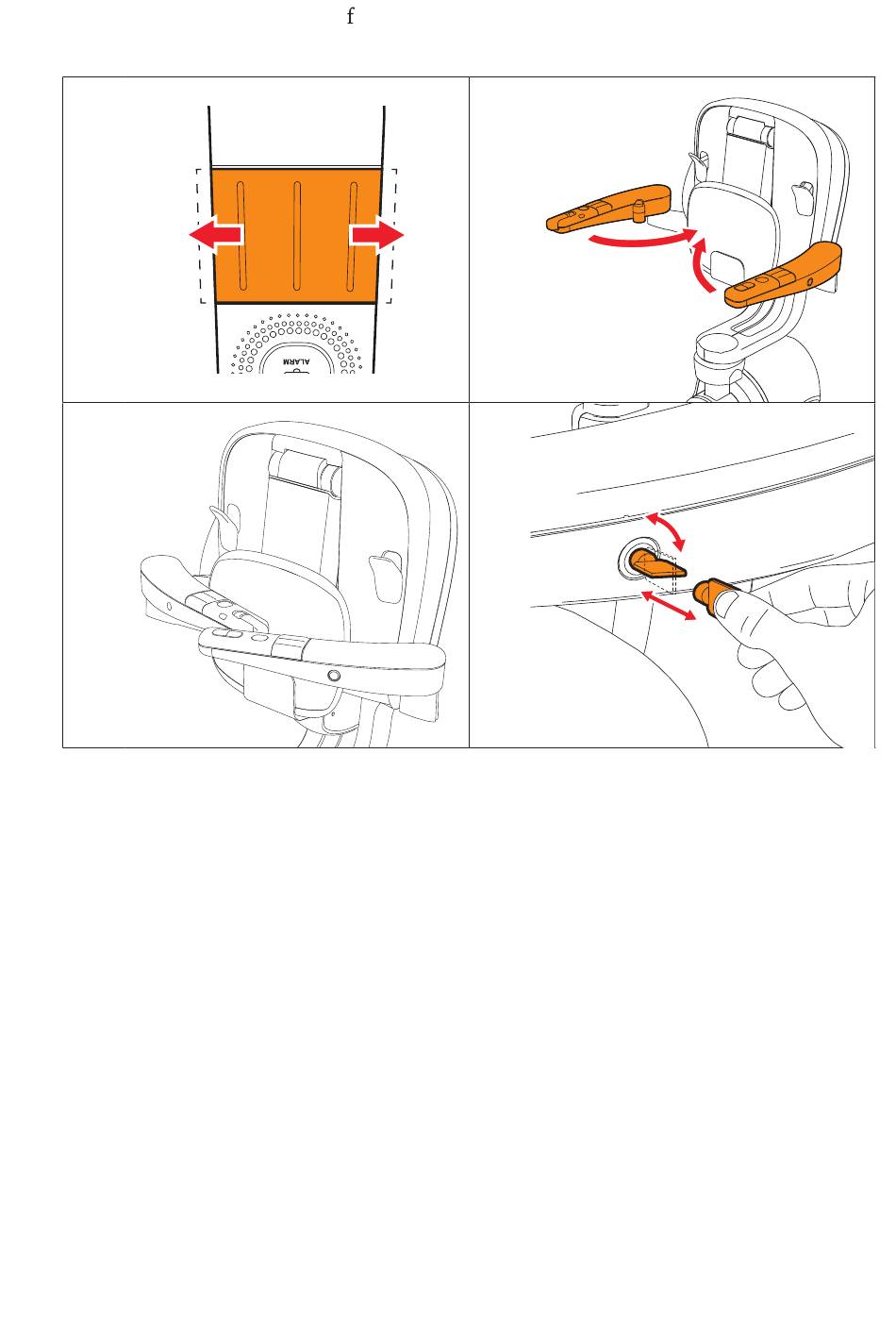 f

ALARM