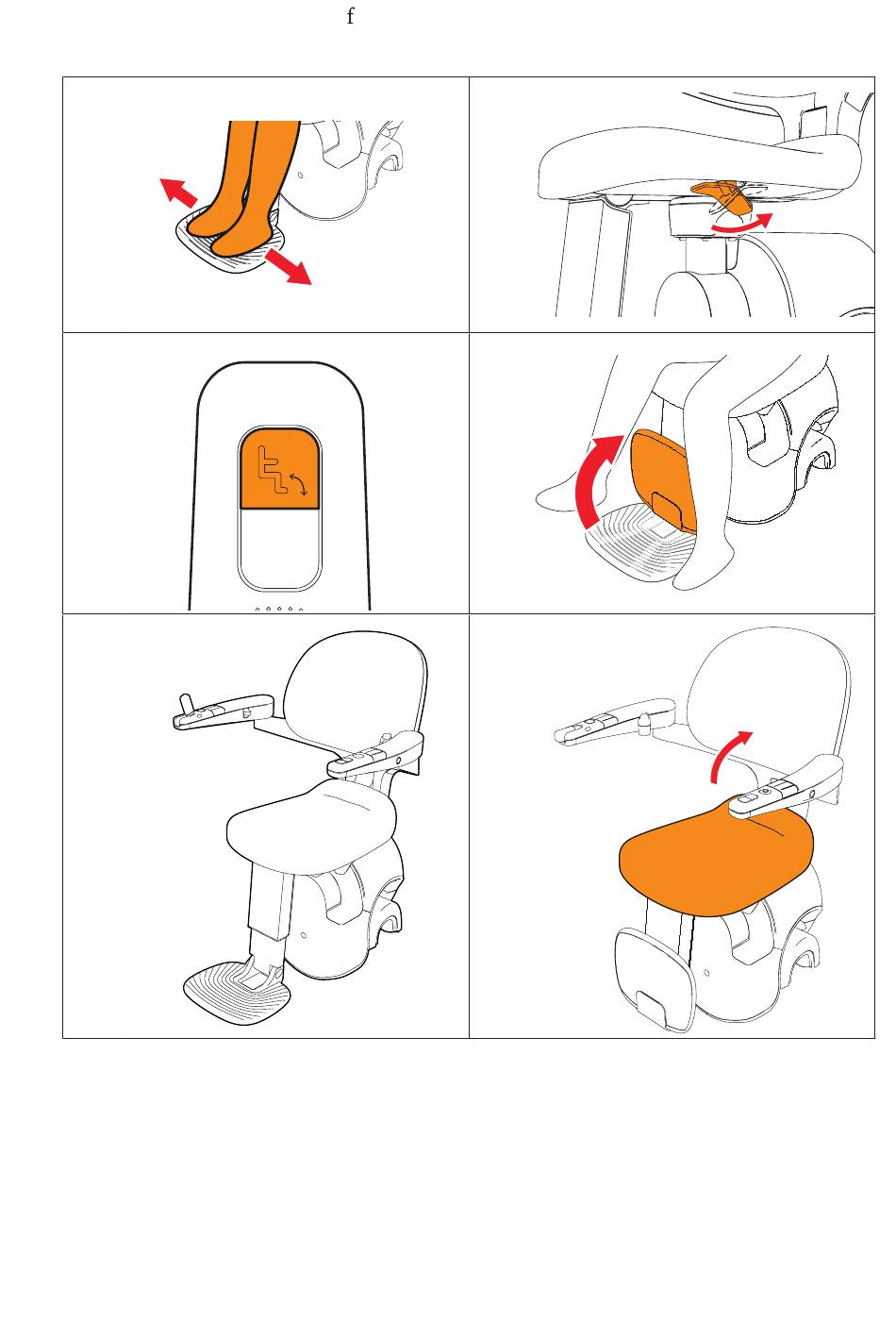 f