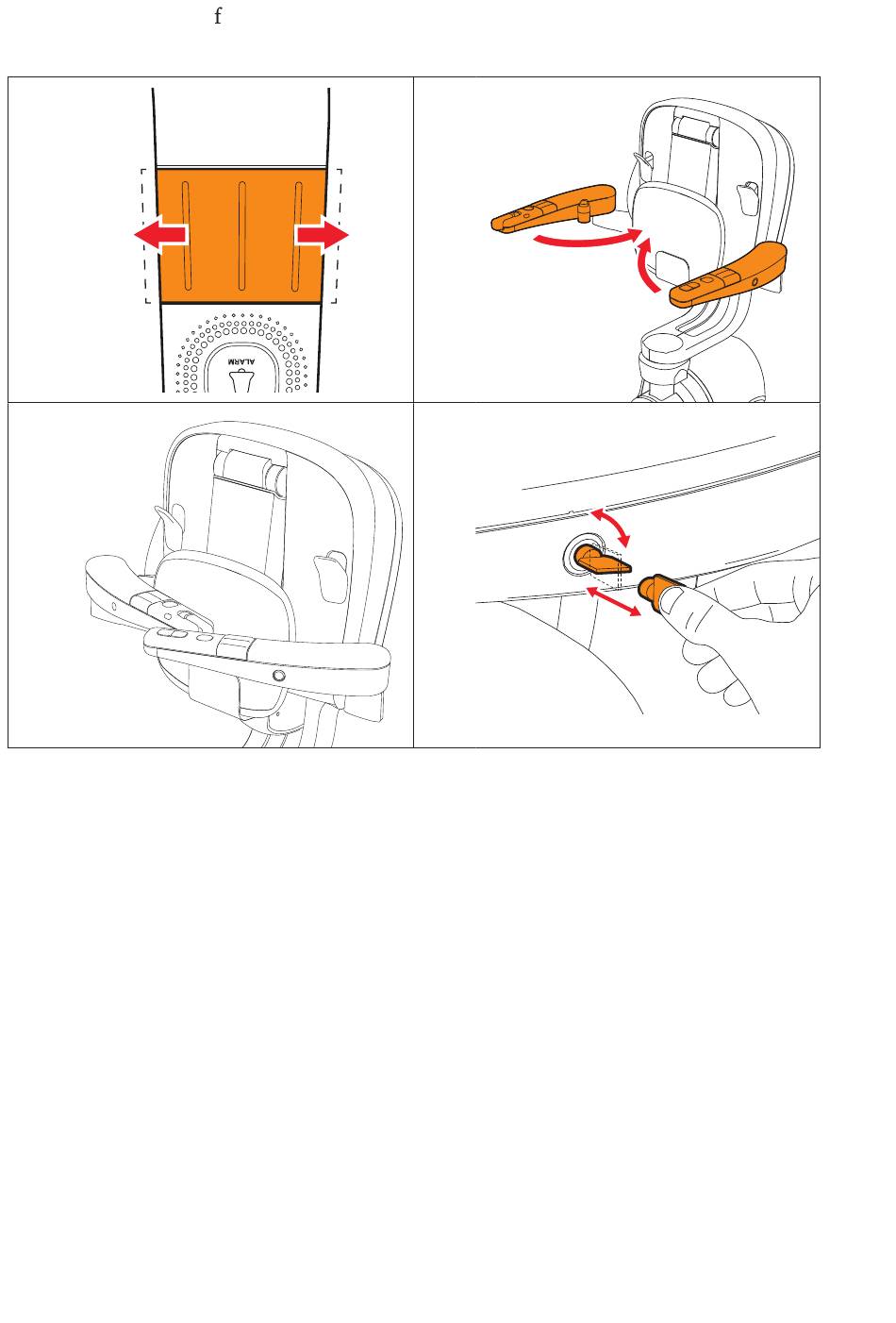 f

ALARM