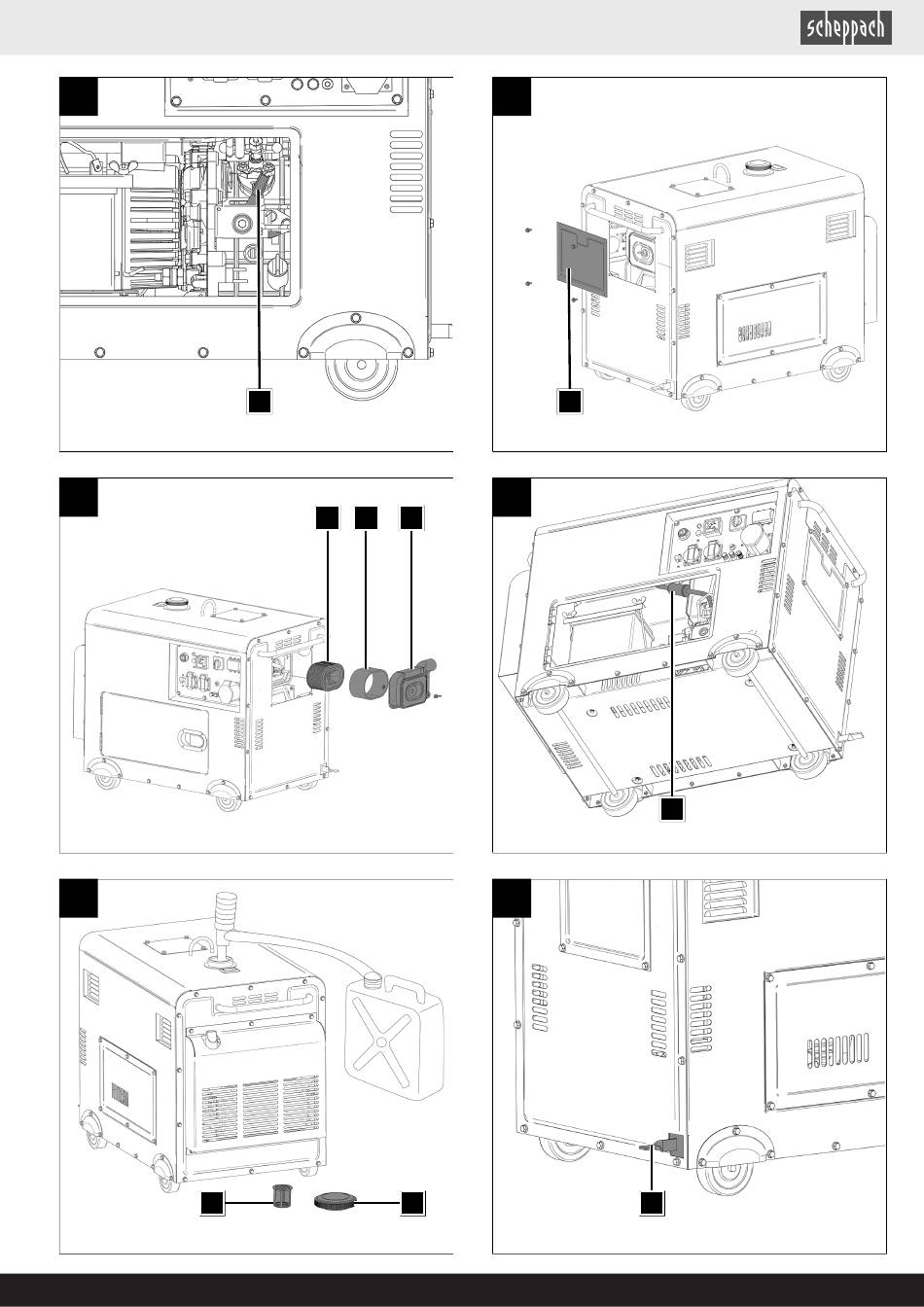 scheppach