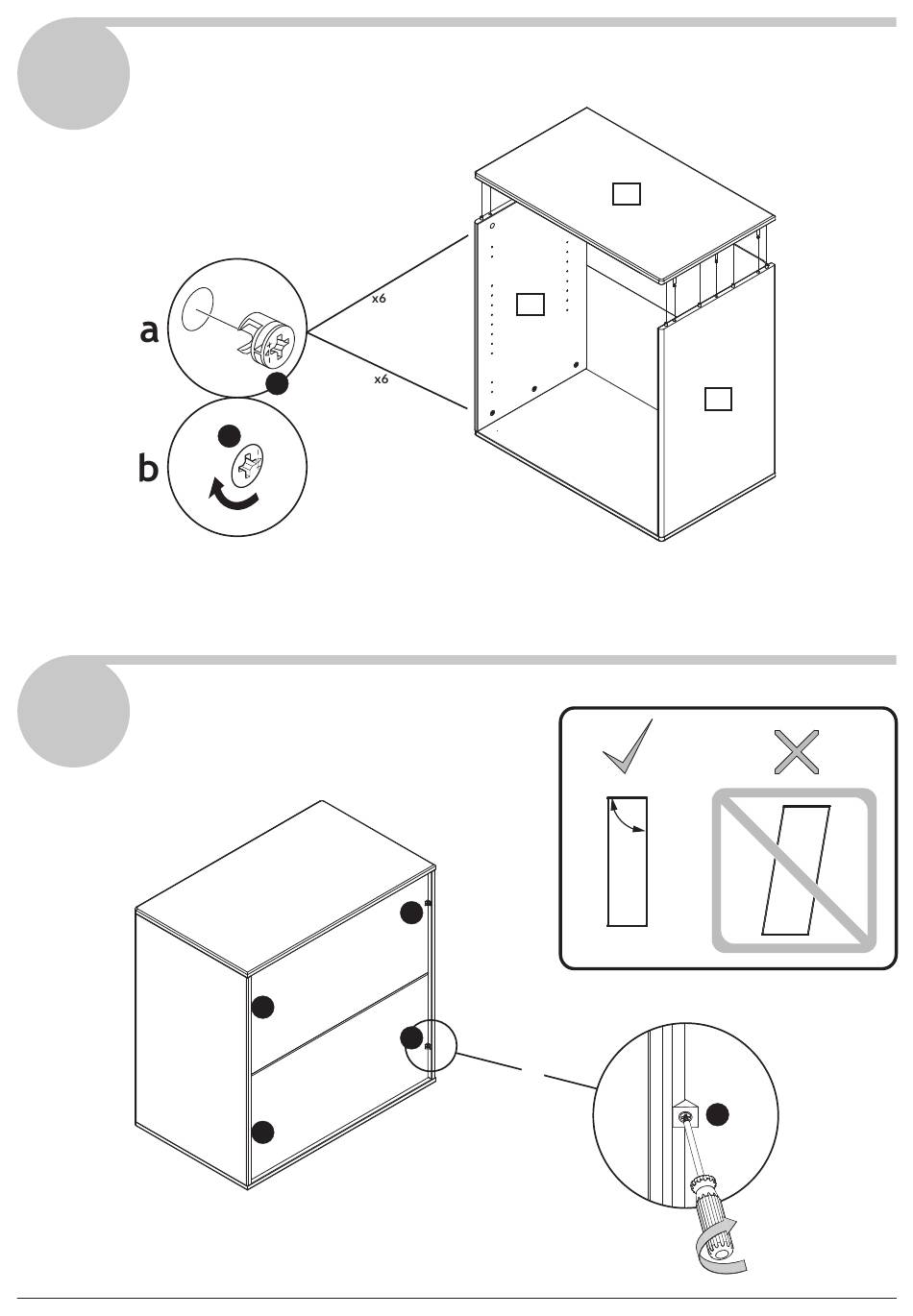 a

x6

x6

b