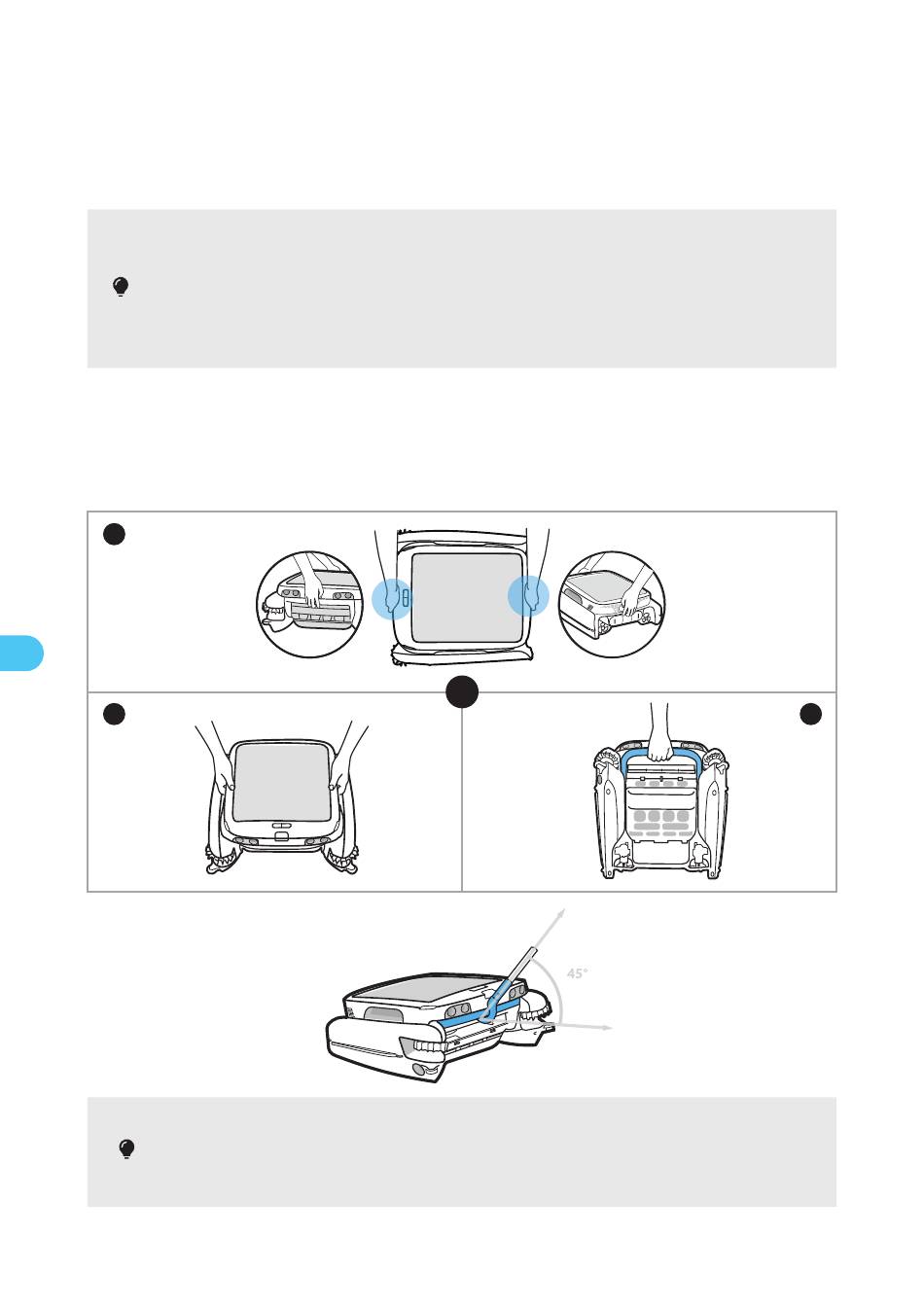 45°