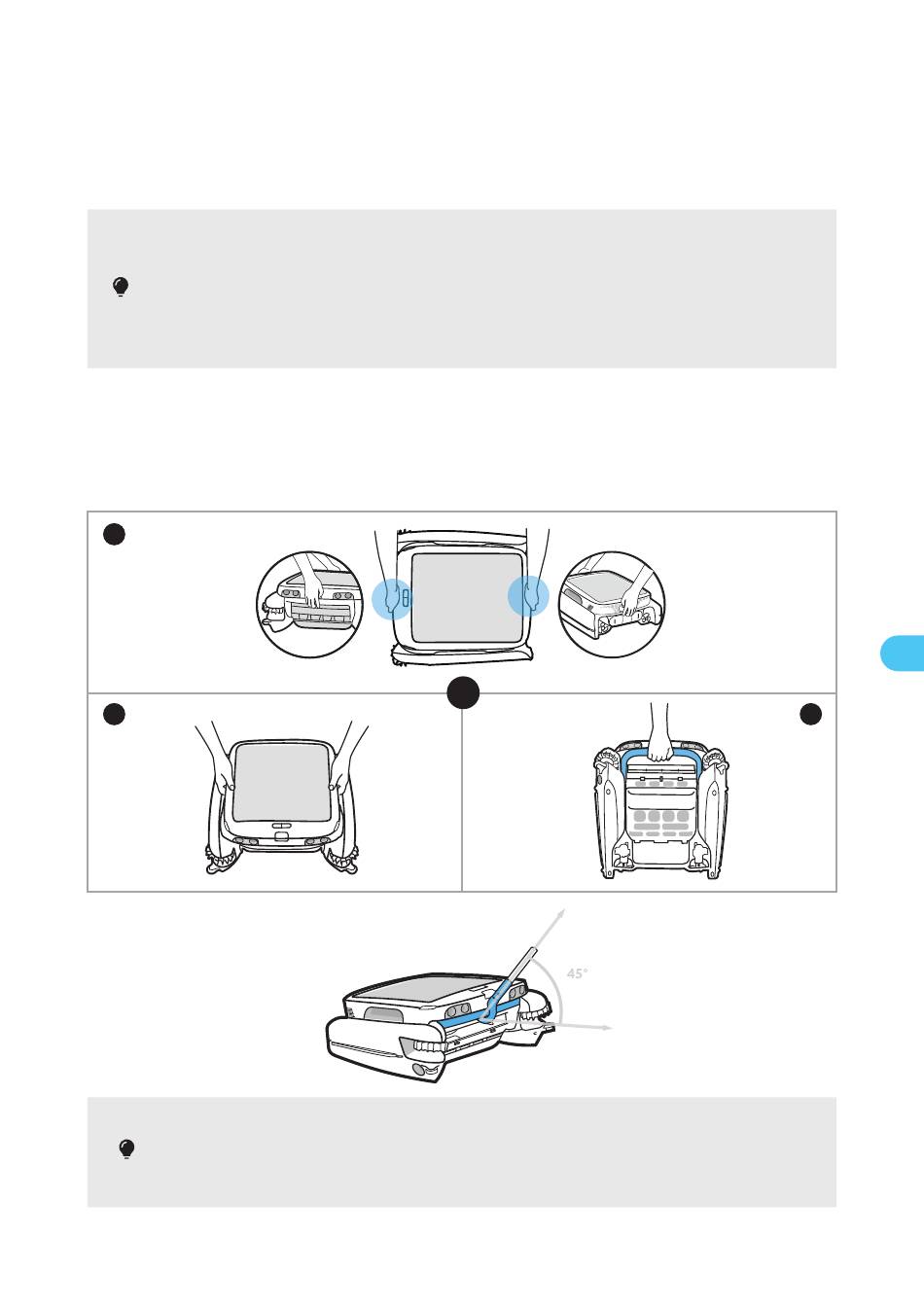 45°