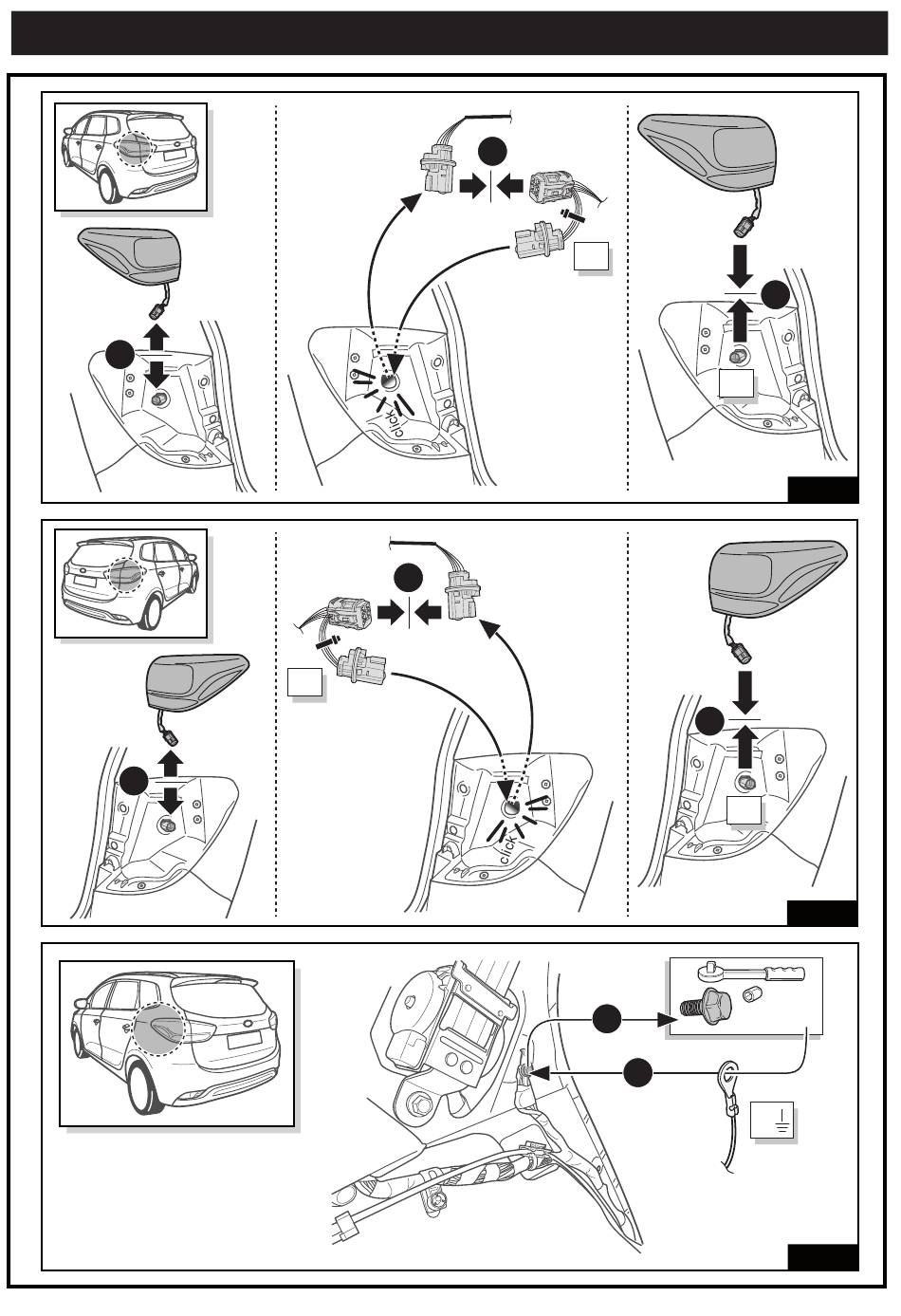 click

click