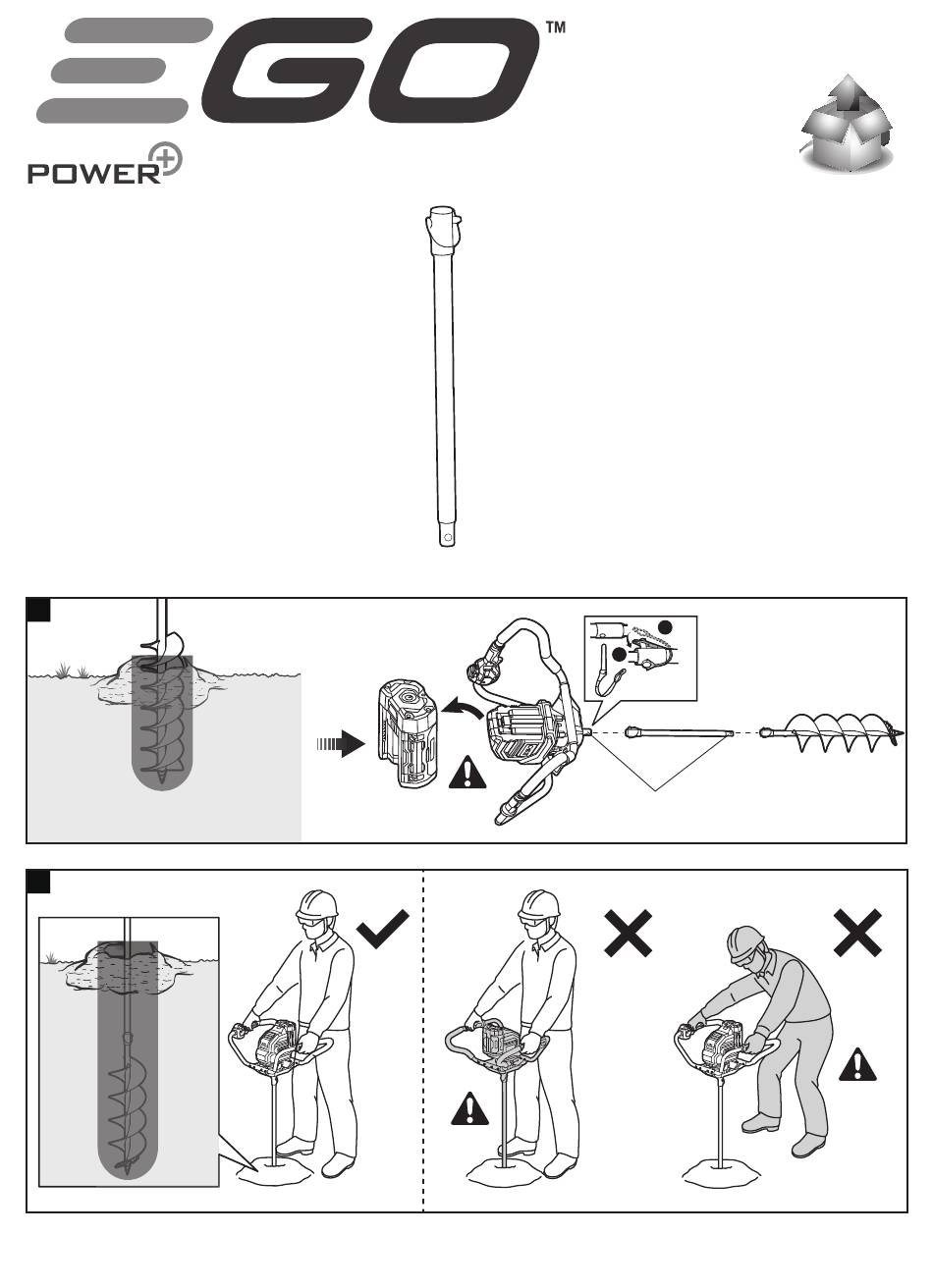 EGO™
POWER+