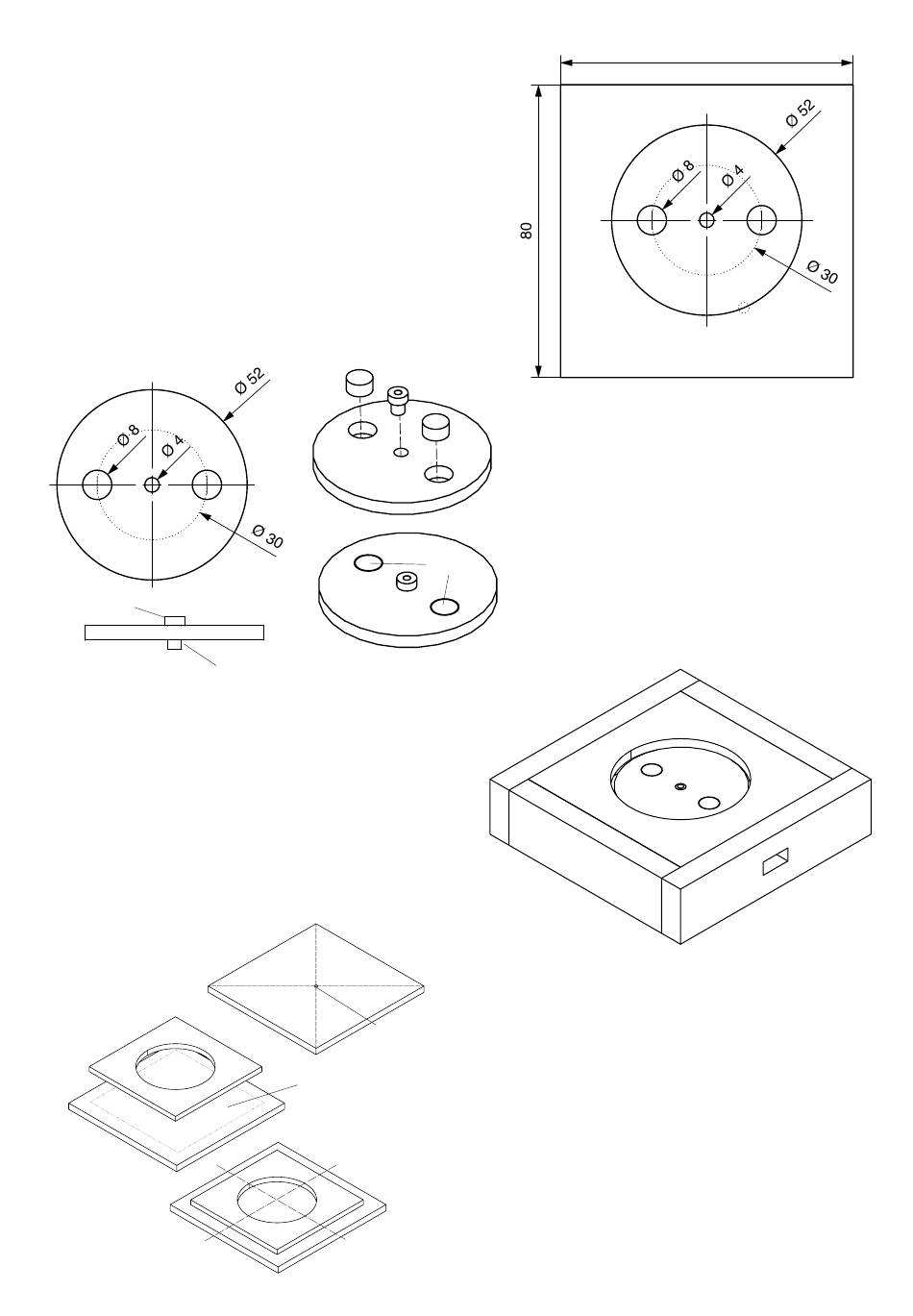 80
Ø 52
Ø 8
Ø 4
Ø 30
Ø 52
Ø 8
Ø 4
Ø 30