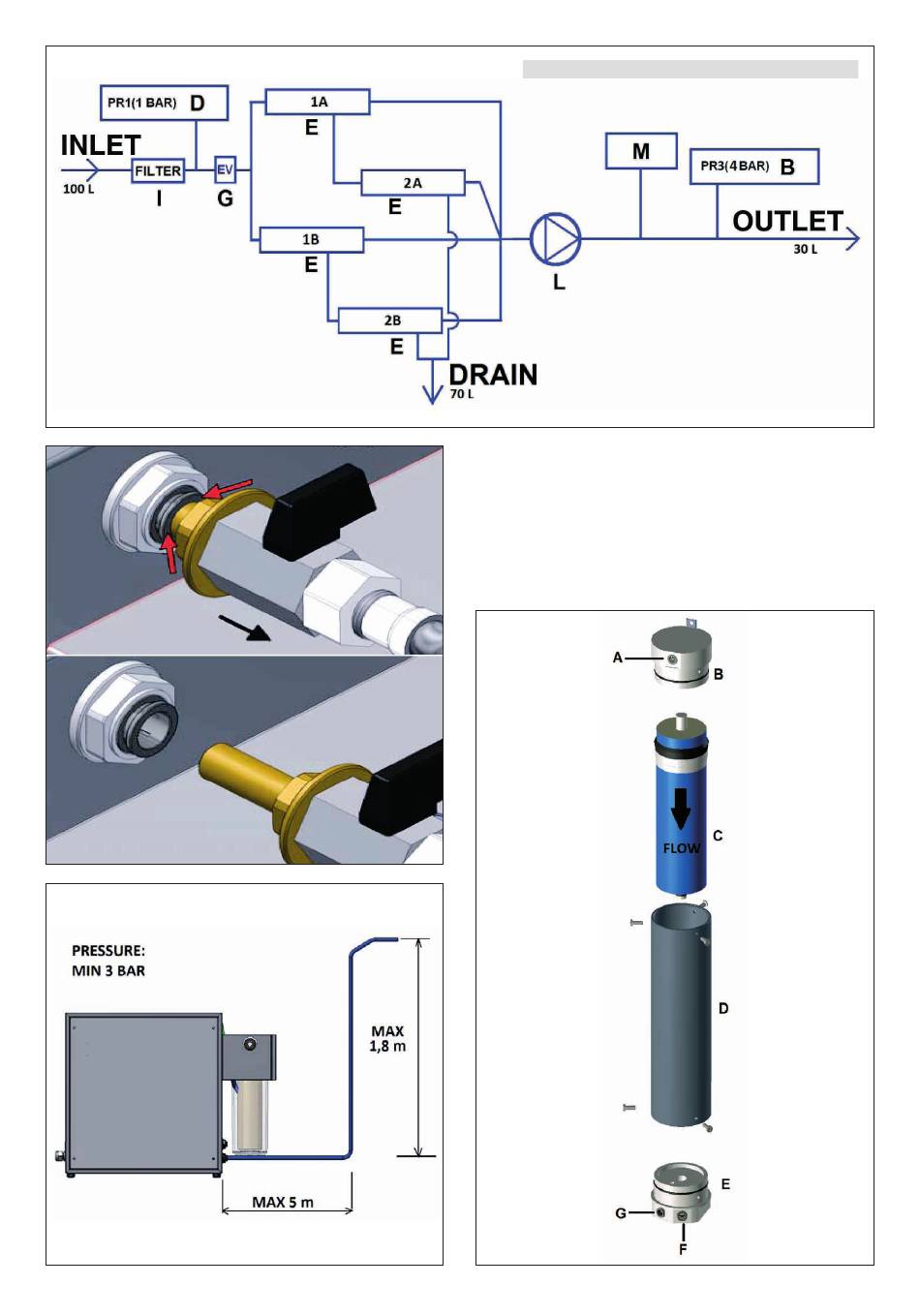 PR1(1 BAR) D

INLET
100 L

FILTER
I

EV
G

1A
E

2A
E

1B
E

2B
E

DRAIN
70 L

L

M

PR3(4 BAR) B

OUTLET
30 L

PRESSURE:
MIN 3 BAR

MAX
1,8 m

MAX 5 m

A
B

FLOW
C

D

E
G
F