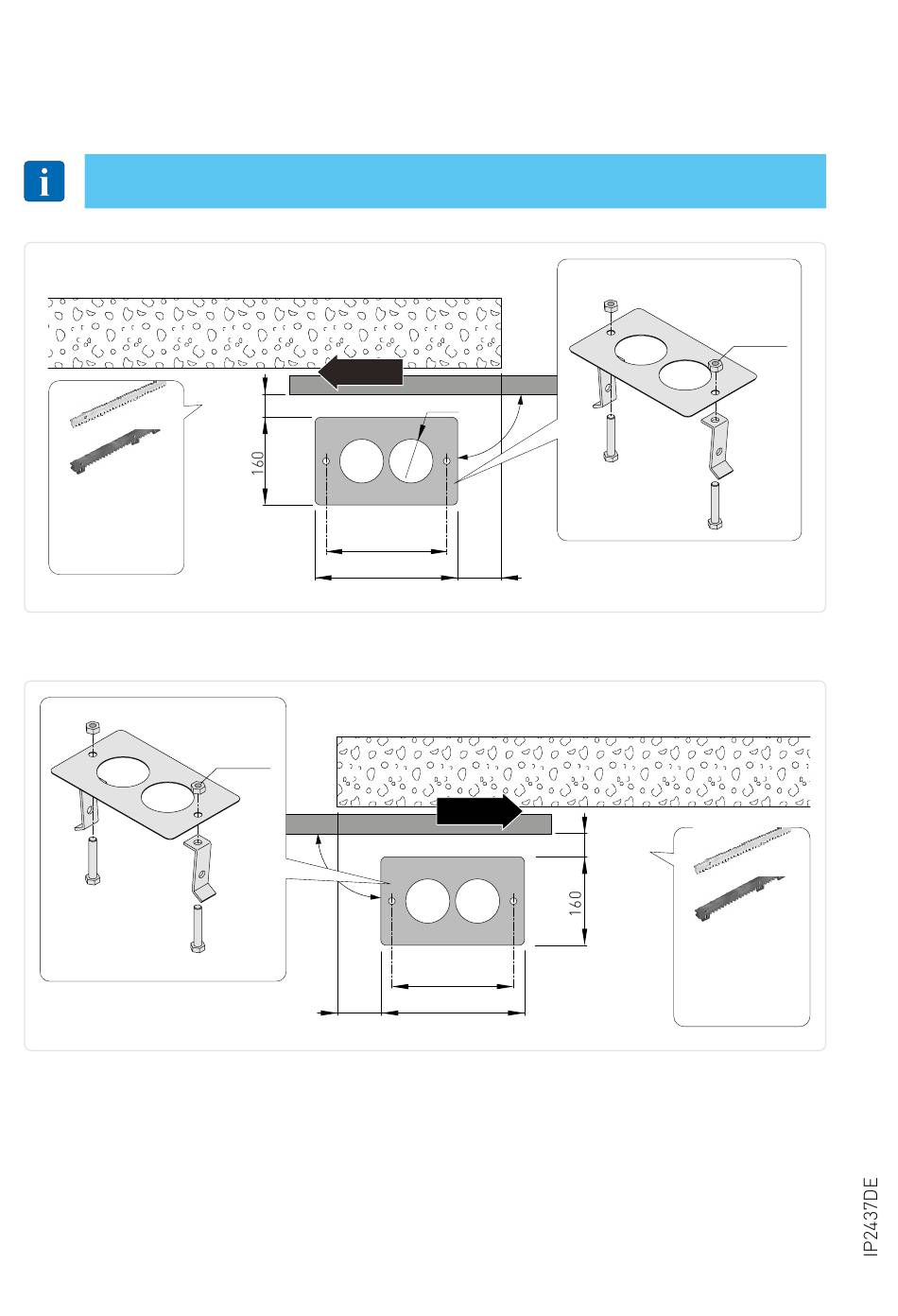 i

160

160

IP2437DE