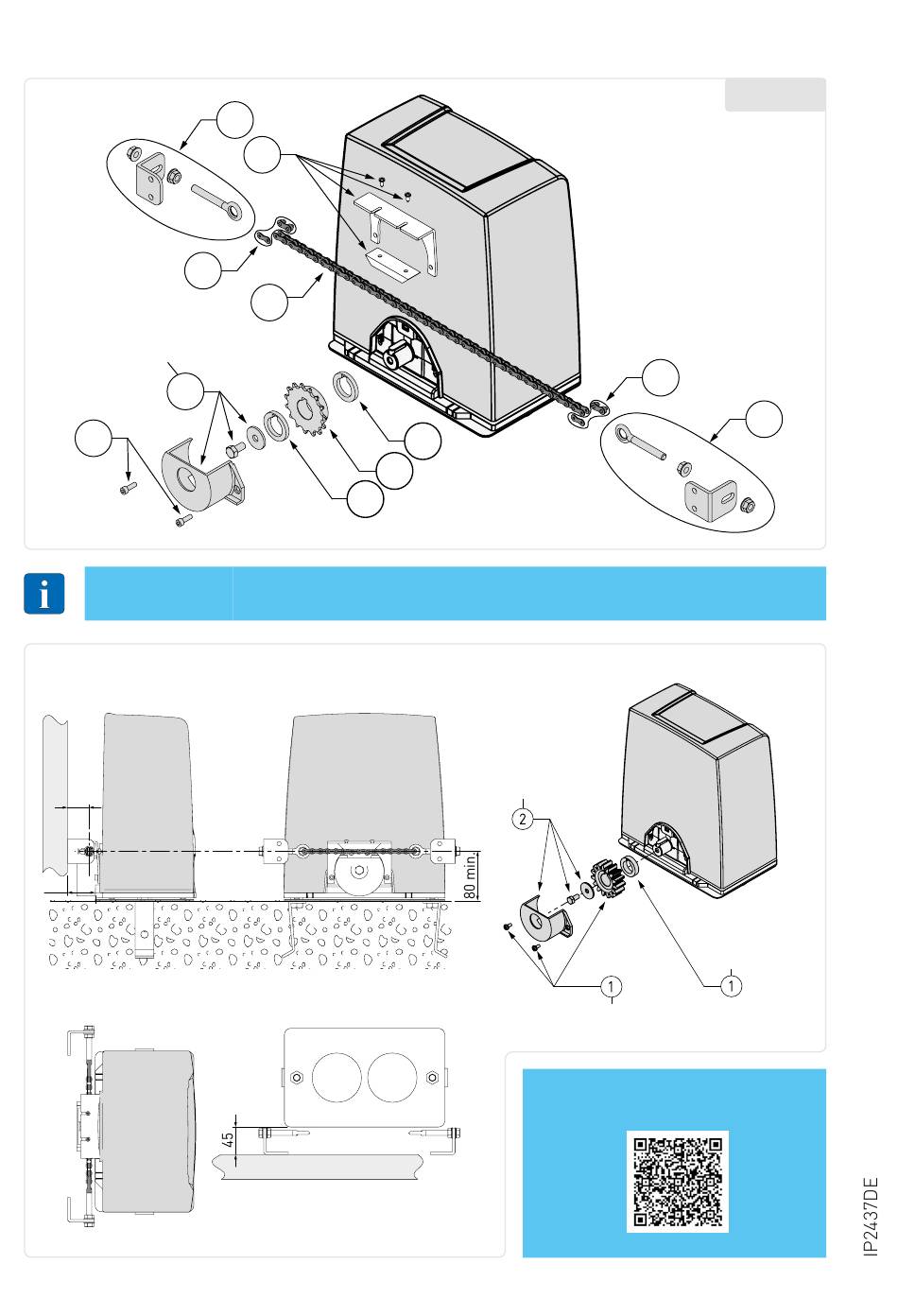 80 min.

2

1

1

45

IP2437DE