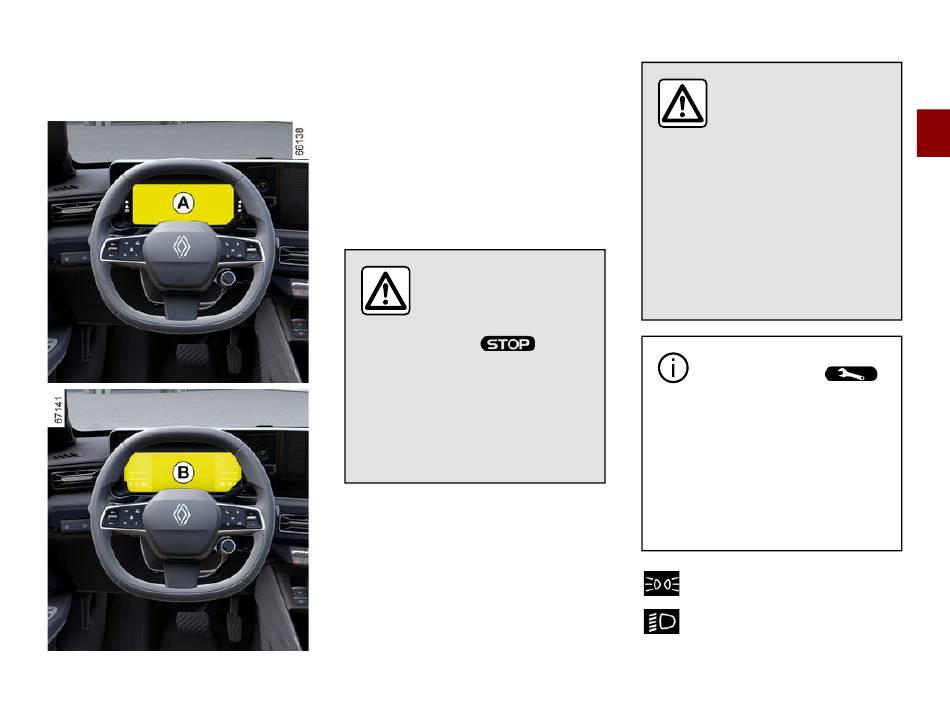 66138

A

67141

B

STOP