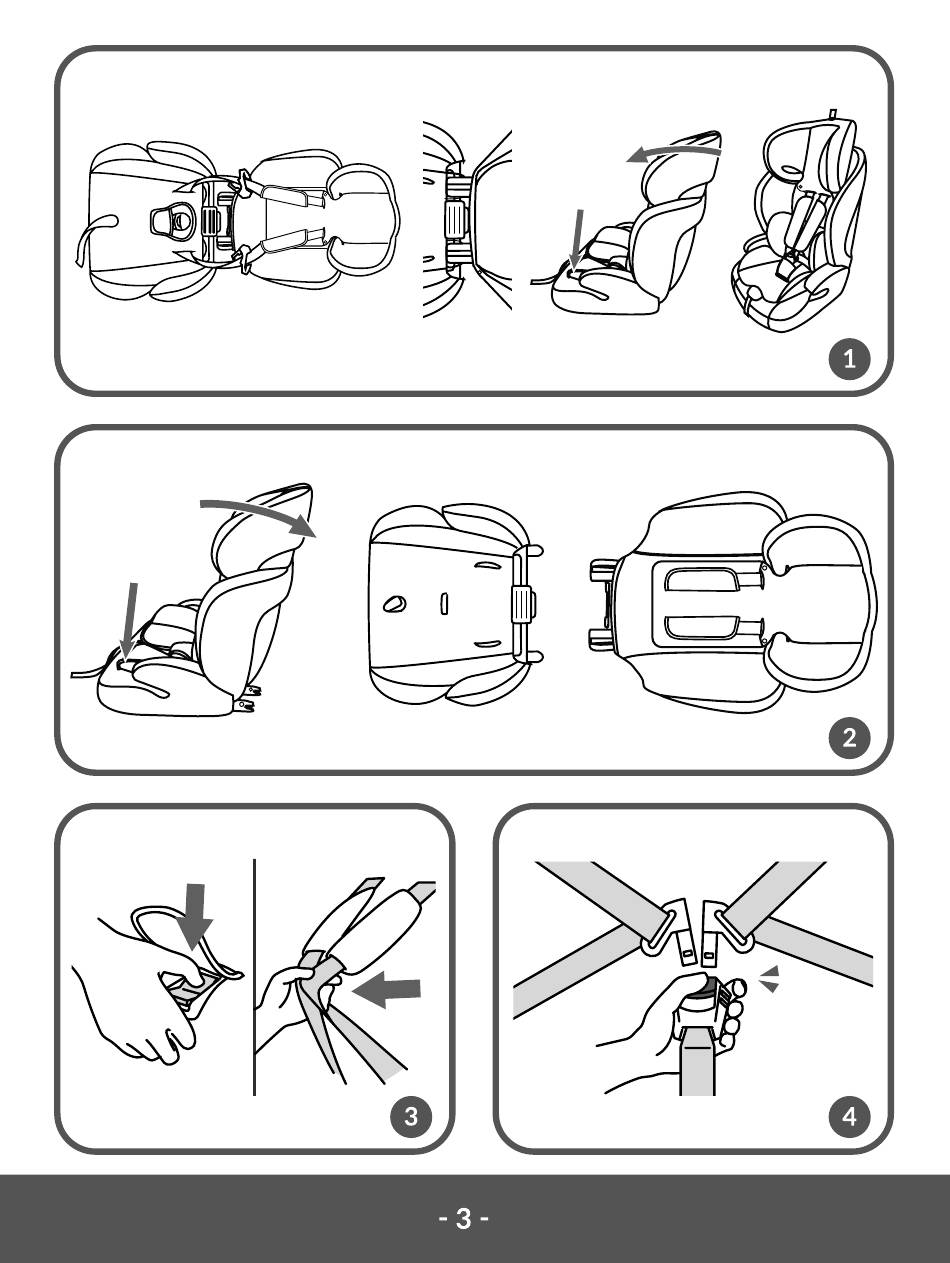 1

2

3

4

- 3 -