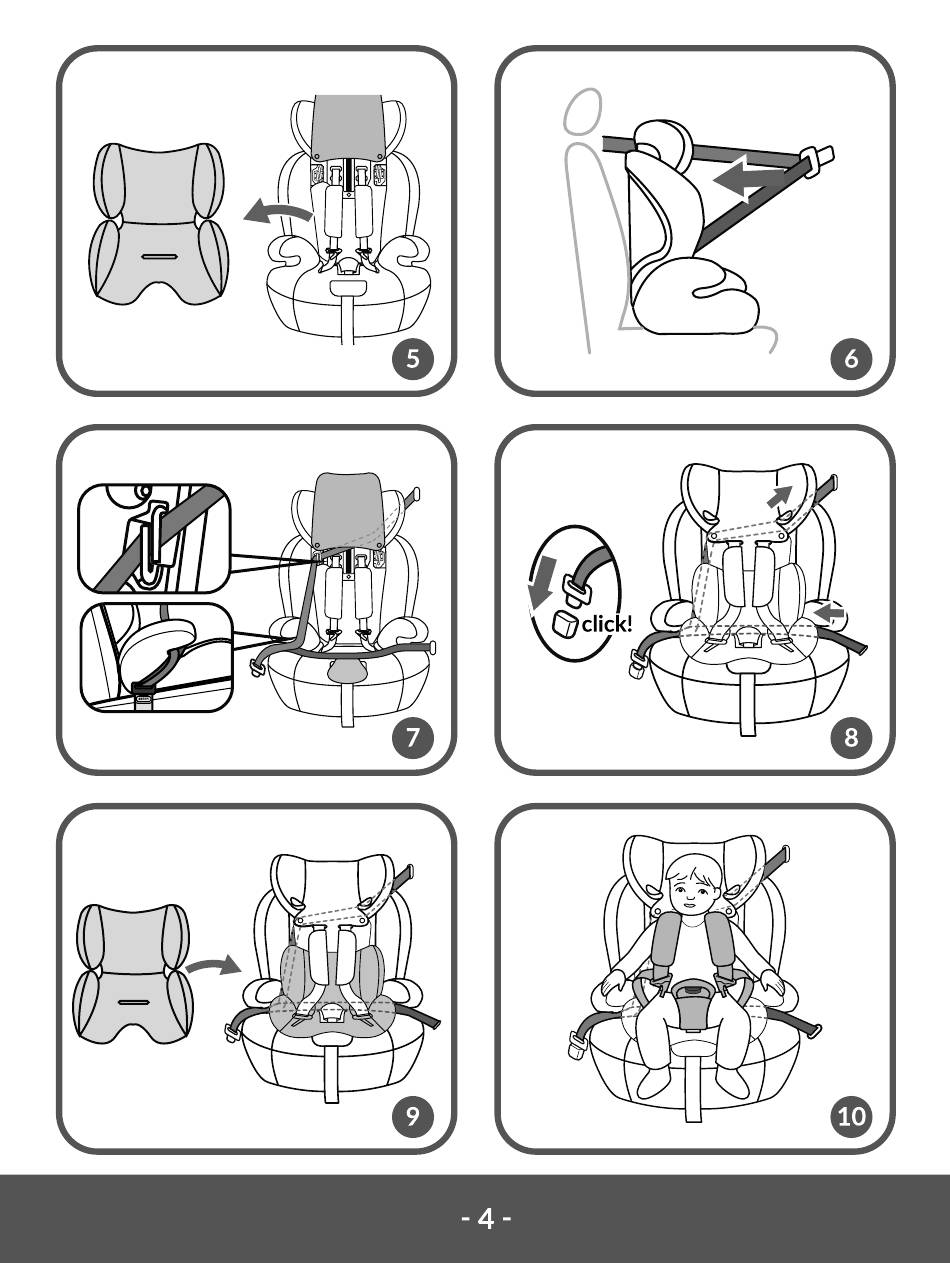 5

6

7

click!

8

9

10

- 4 -