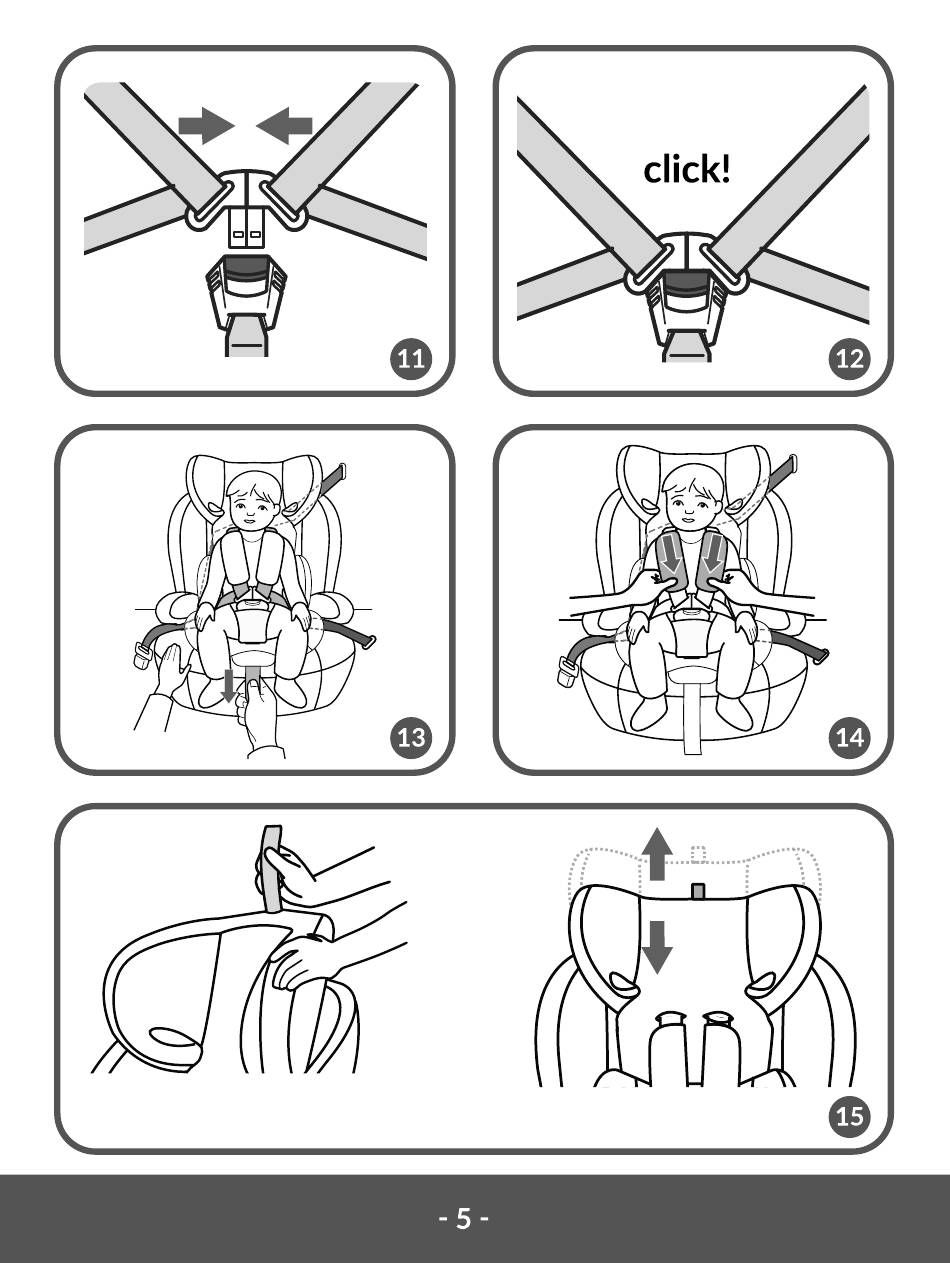 11

click!

12

13

14

15

- 5 -