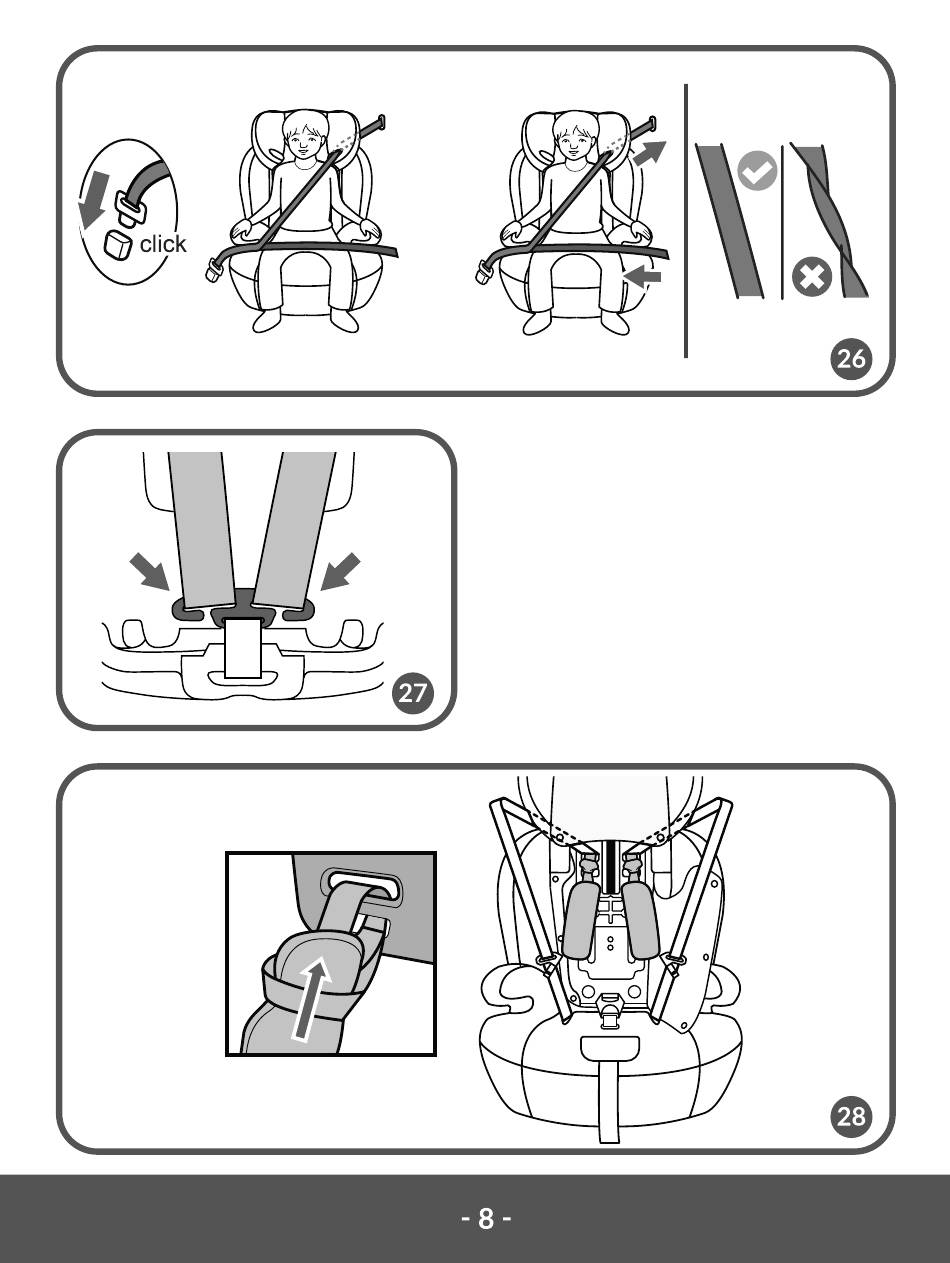 click

26

27

28

- 8 -